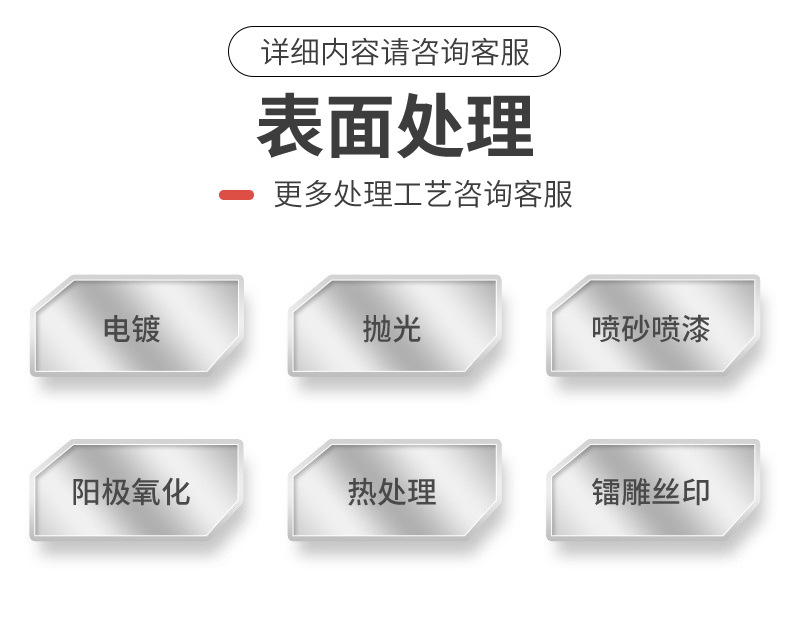 详细内容请咨询客服

表面处理

更多处理工艺咨询客服

电镀

抛光

喷砂喷漆

阳极氧化

热处理

镭雕丝印