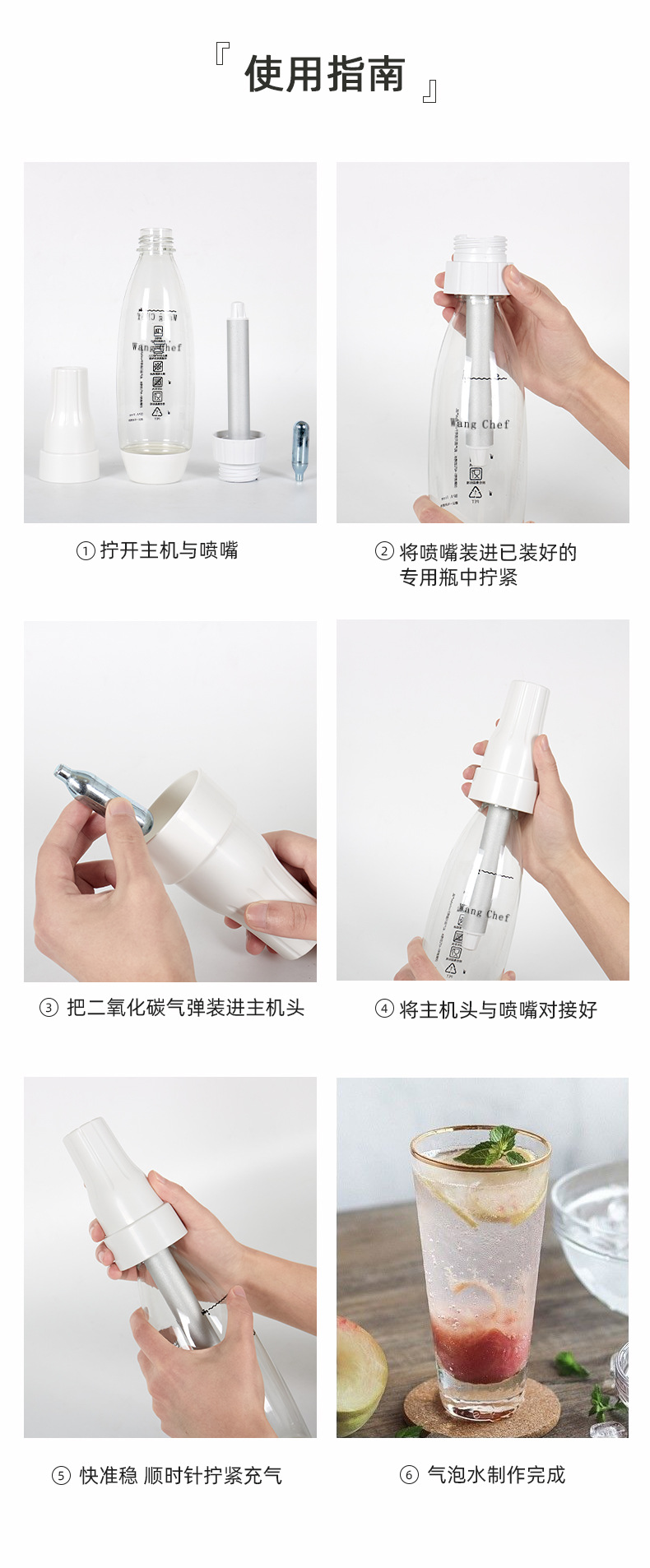 『 使用指南 』

Wang Chef

① 拧开主机与喷嘴

Wang Chef

② 将喷嘴装进已装好的专用瓶中拧紧

③ 把二氧化碳气弹装进主机头

Wang Chef

④ 将主机头与喷嘴对接好

⑤ 快准稳 顺时针拧紧充气

⑥ 气泡水制作完成