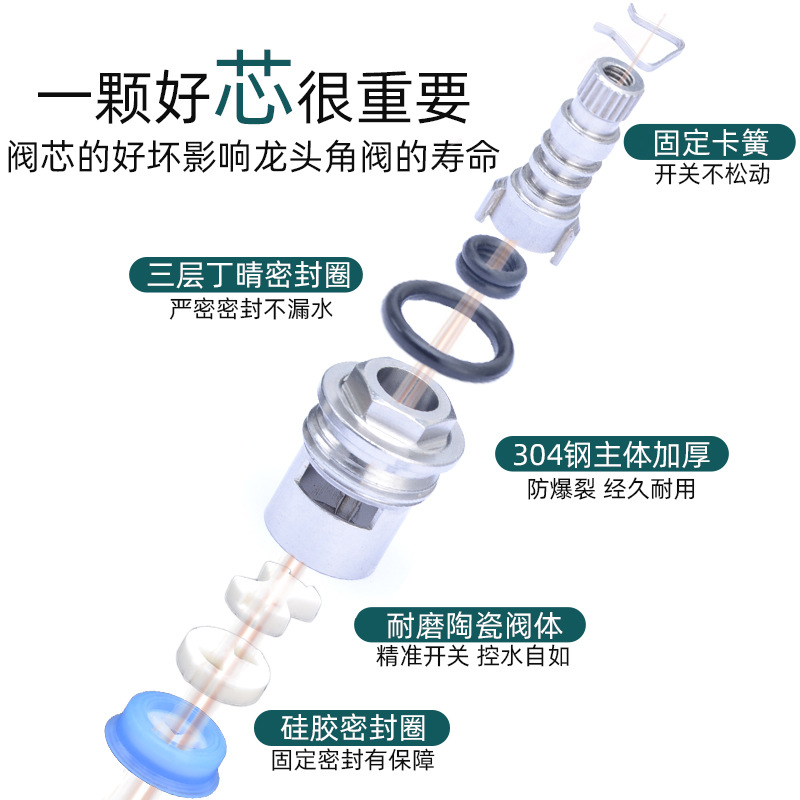 一颗好芯很重要
阀芯的好坏影响龙头角阀的寿命

固定卡簧
开关不松动

三层丁晴密封圈
严密密封不漏水

304钢主体加厚
防爆裂 经久耐用

耐磨陶瓷阀体
精准开关 控水自如

硅胶密封圈
固定密封有保障