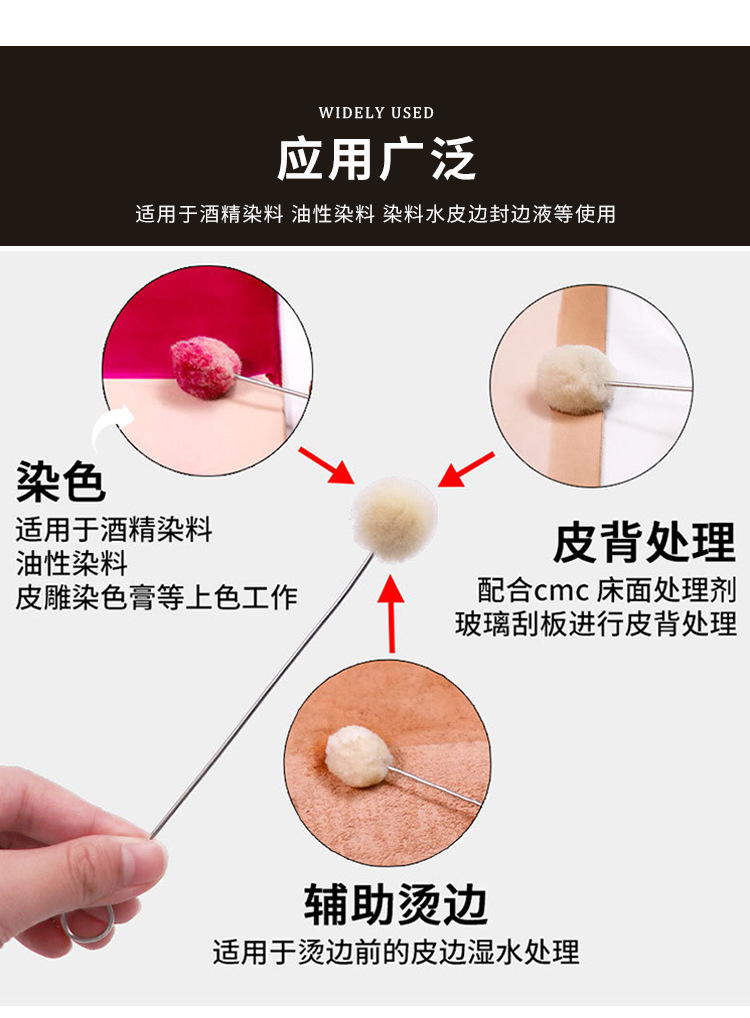 WIDELY USED

应用广泛

适用于酒精染料 油性染料 染料水皮边封边液等使用

染色

适用于酒精染料
油性染料
皮雕染色膏等上色工作

皮背处理

配合cmc 床面处理剂
玻璃刮板进行皮背处理

辅助烫边

适用于烫边前的皮边湿水处理