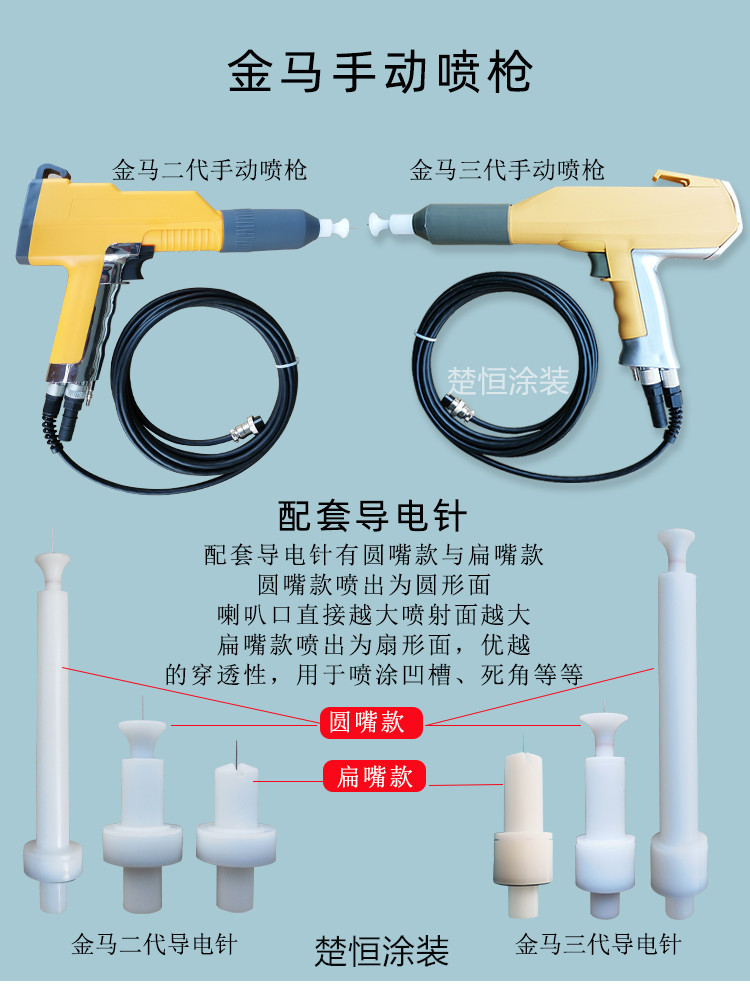 金马手动喷枪

金马二代手动喷枪

金马三代手动喷枪

楚恒涂装

配套导电针

配套导电针有圆嘴款与扁嘴款
圆嘴款喷出为圆形面
喇叭口直接越大喷射面越大
扁嘴款喷出为扇形面，优越
的穿透性，用于喷涂凹槽、死角等等

圆嘴款

扁嘴款

金马二代导电针

楚恒涂装

金马三代导电针