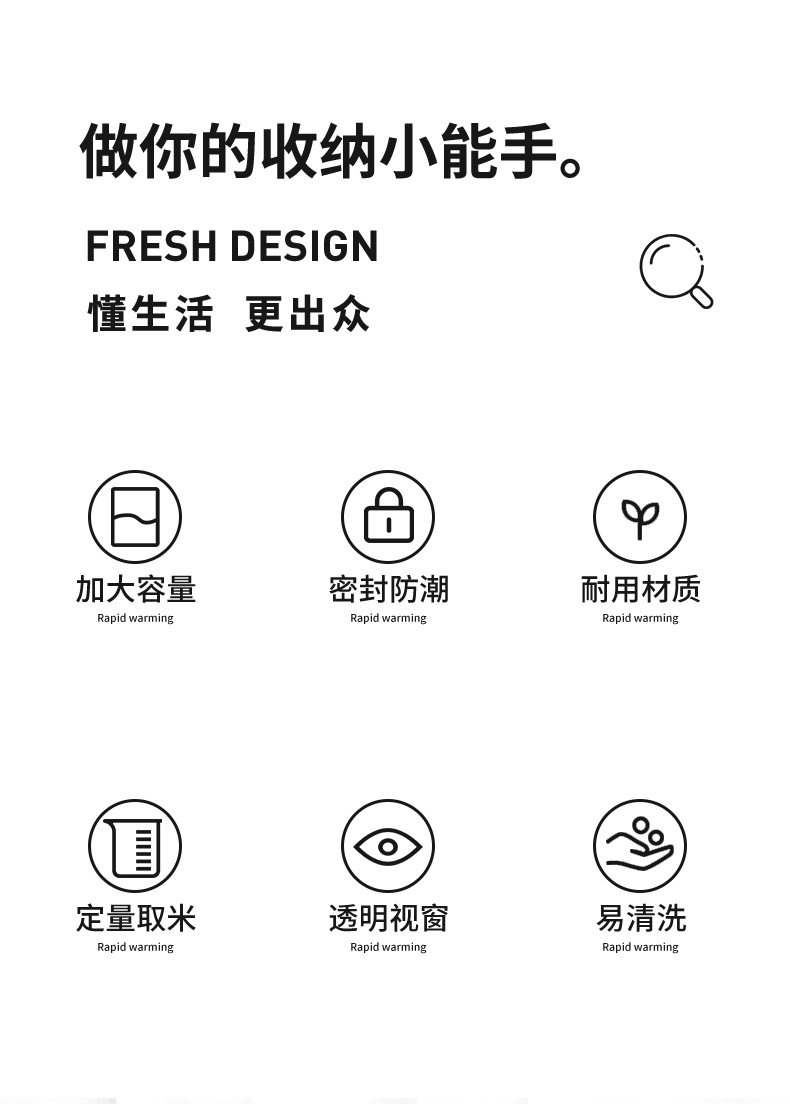 做你的收纳小能手。

FRESH DESIGN

懂生活 更出众

加大容量
Rapid warming

密封防潮
Rapid warming

耐用材质
Rapid warming

定量取米
Rapid warming

透明视窗
Rapid warming

易清洗
Rapid warming