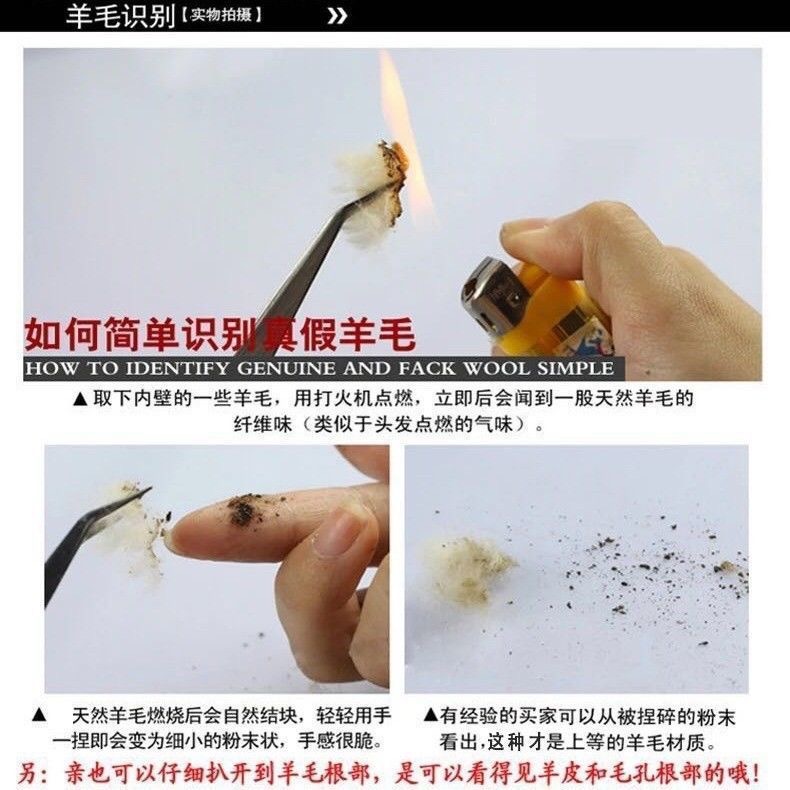 羊毛识别【实物拍摄】 »

如何简单识别真假羊毛
HOW TO IDENTIFY GENUINE AND FACK WOOL SIMPLE

▲取下内壁的一些羊毛，用打火机点燃，立即后会闻到一股天然羊毛的纤维味（类似于头发点燃的气味）。

▲ 天然羊毛燃烧后会自然结块，轻轻用手一捏即会变为细小的粉末状，手感很脆。

▲有经验的买家可以从被捏碎的粉末看出，这种才是上等的羊毛材质。

另：亲也可以仔细扒开到羊毛根部，是可以看得见羊皮和毛孔根部的哦！