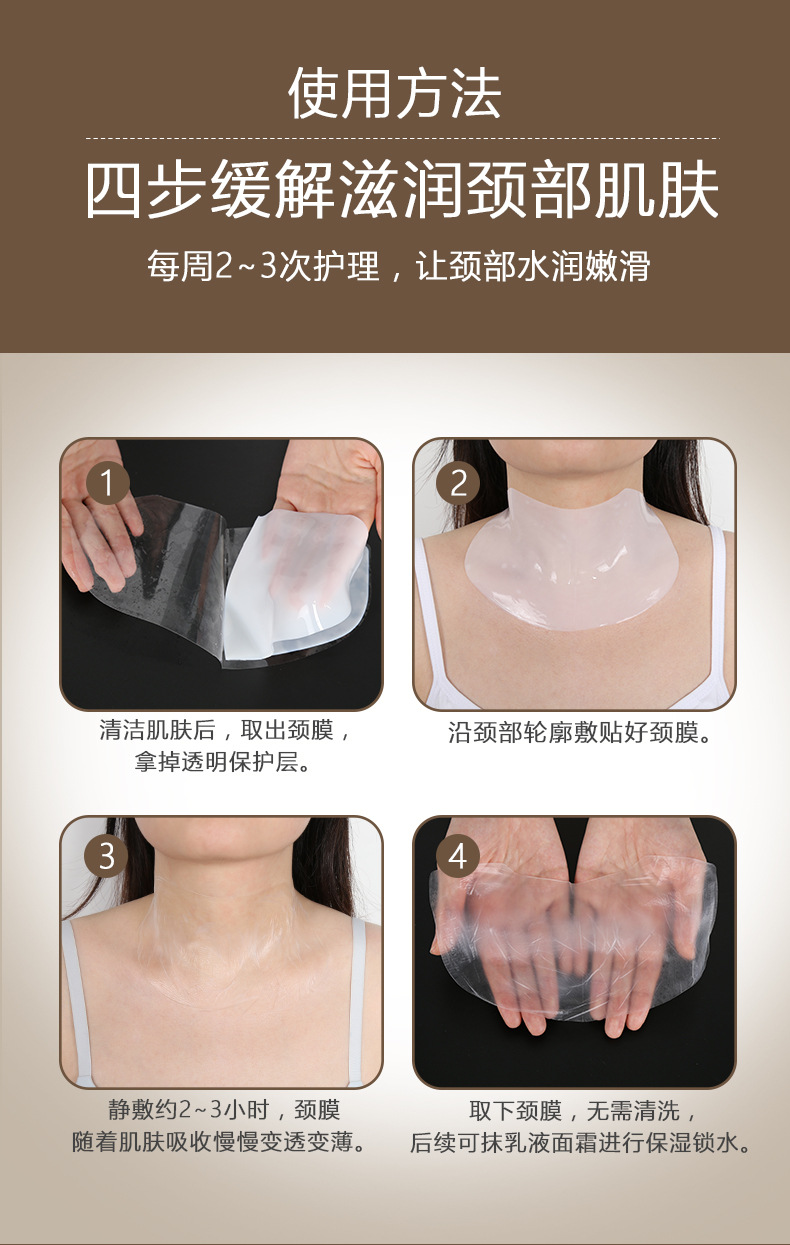 使用方法

四步缓解滋润颈部肌肤

每周2~3次护理，让颈部水润嫩滑

1

清洁肌肤后，取出颈膜，拿掉透明保护层。

2

沿颈部轮廓敷贴好颈膜。

3

静敷约2~3小时，颈膜随着肌肤吸收慢慢变透变薄。

4

取下颈膜，无需清洗，后续可抹乳液面霜进行保湿锁水。