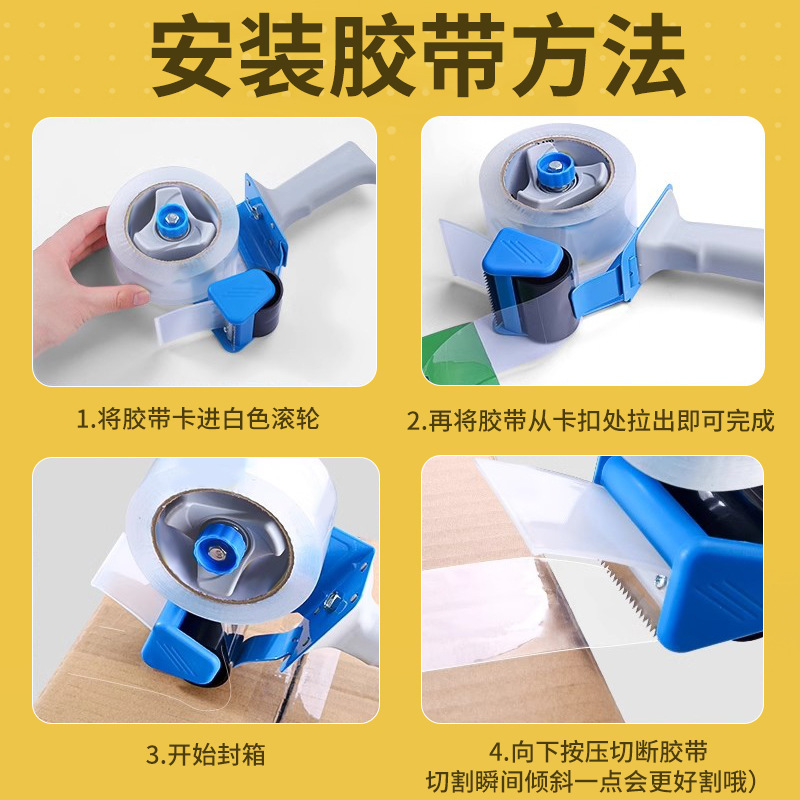 安装胶带方法

1.将胶带卡进白色滚轮

2.再将胶带从卡扣处拉出即可完成

3.开始封箱

4.向下按压切断胶带
切割瞬间倾斜一点会更好割哦）