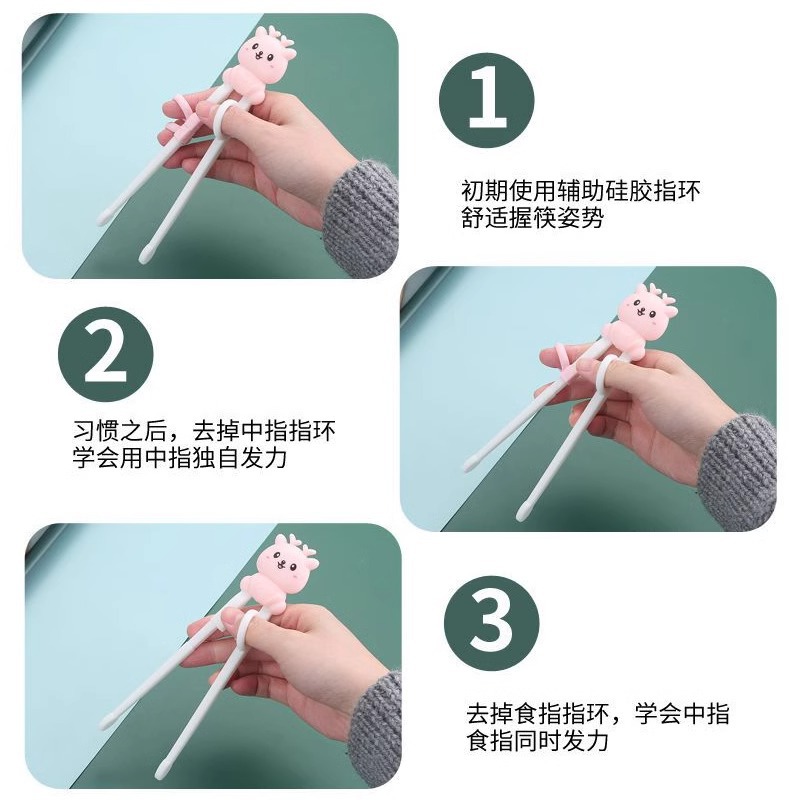 1

初期使用辅助硅胶指环
舒适握筷姿势

2

习惯之后，去掉中指指环
学会用中指独自发力

3

去掉食指指环，学会中指
食指同时发力