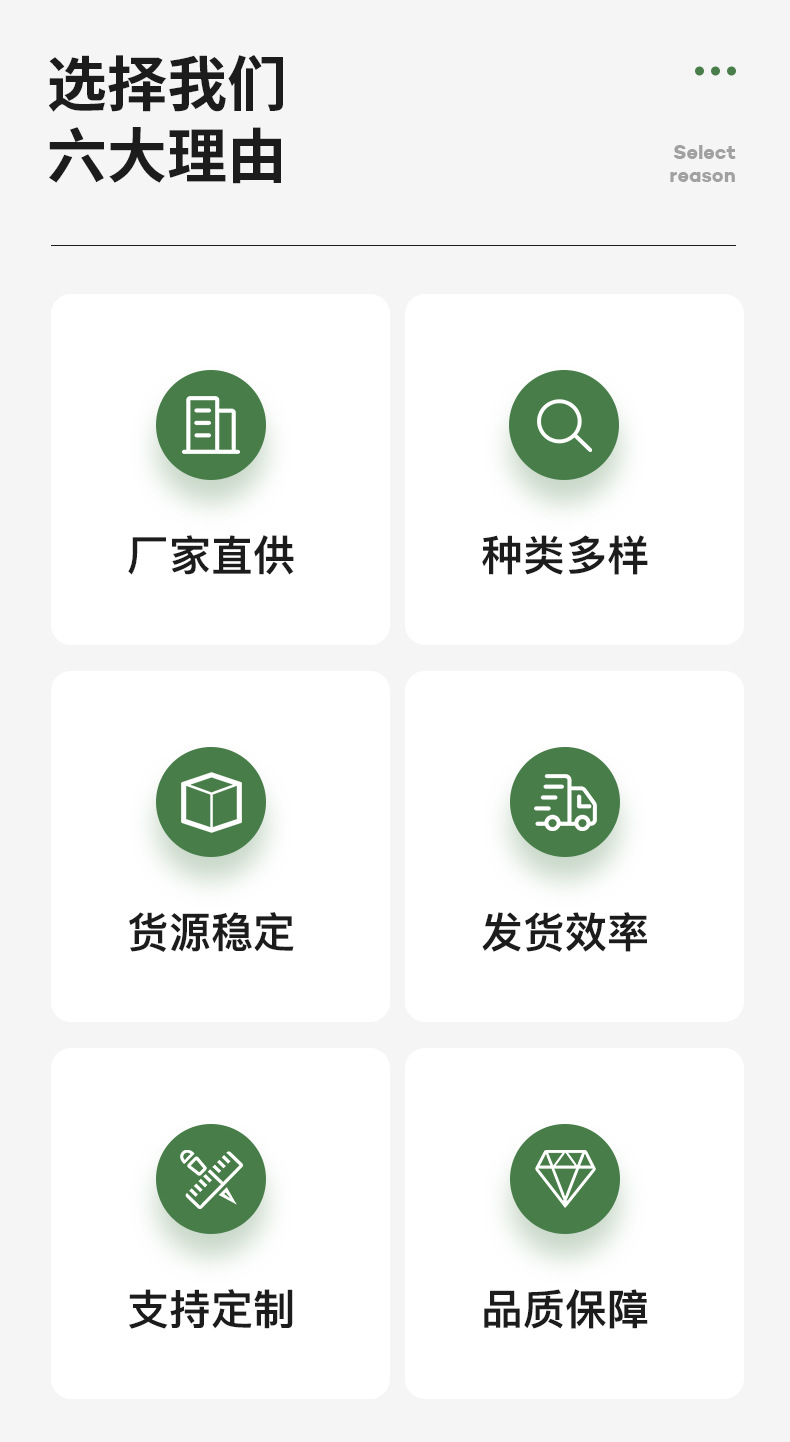 选择我们
六大理由

Select
reason

厂家直供

种类多样

货源稳定

发货效率

支持定制

品质保障