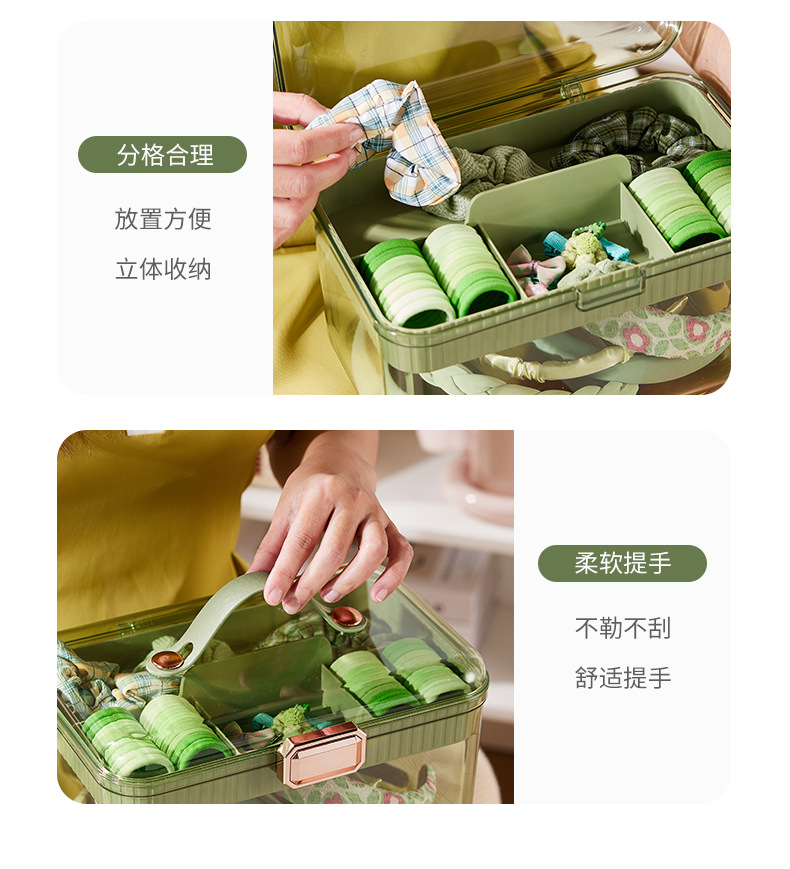 分格合理

放置方便

立体收纳

柔软提手

不勒不刮

舒适提手