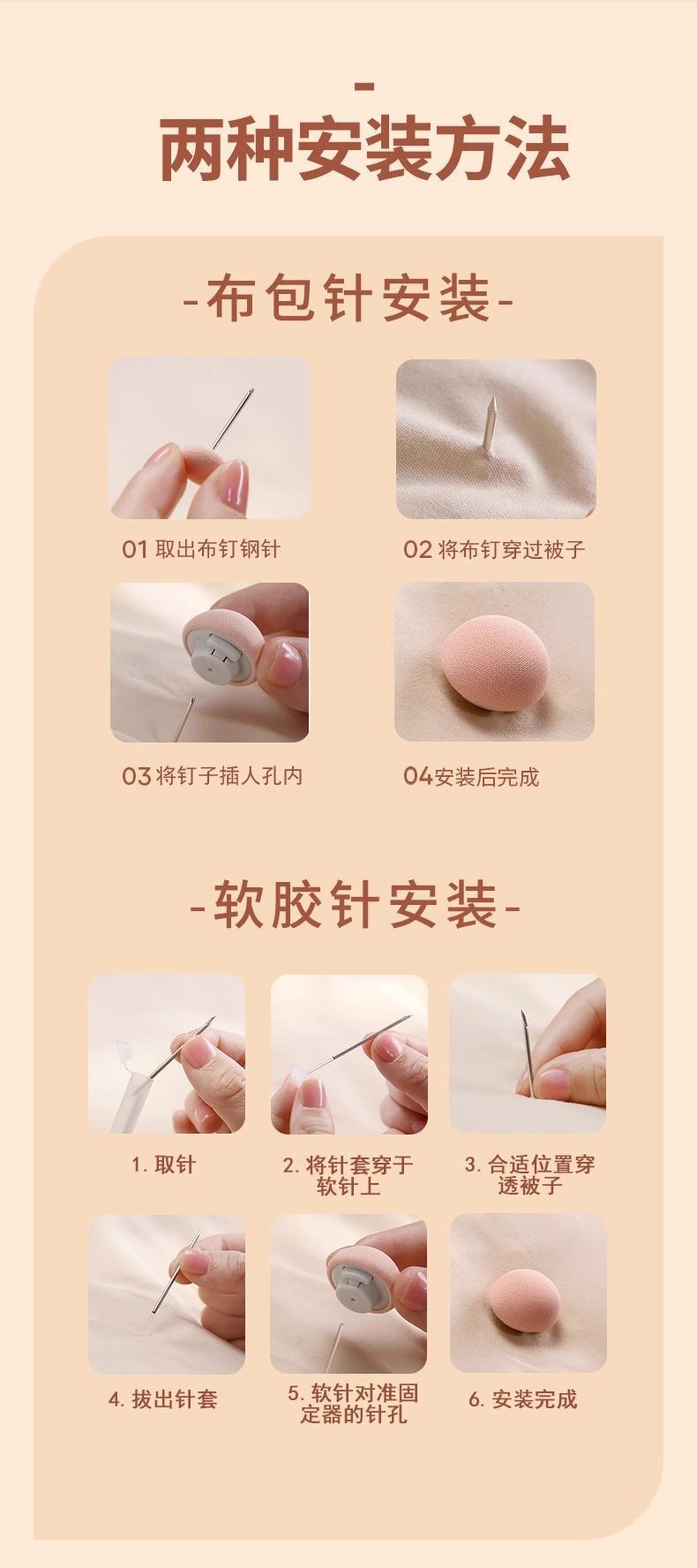 两种安装方法

-布包针安装-

01 取出布钉钢针

02 将布钉穿过被子

03 将钉子插人孔内

04安装后完成

-软胶针安装-

1. 取针

2. 将针套穿于软针上

3. 合适位置穿透被子

4. 拔出针套

5. 软针对准固定器的针孔

6. 安装完成