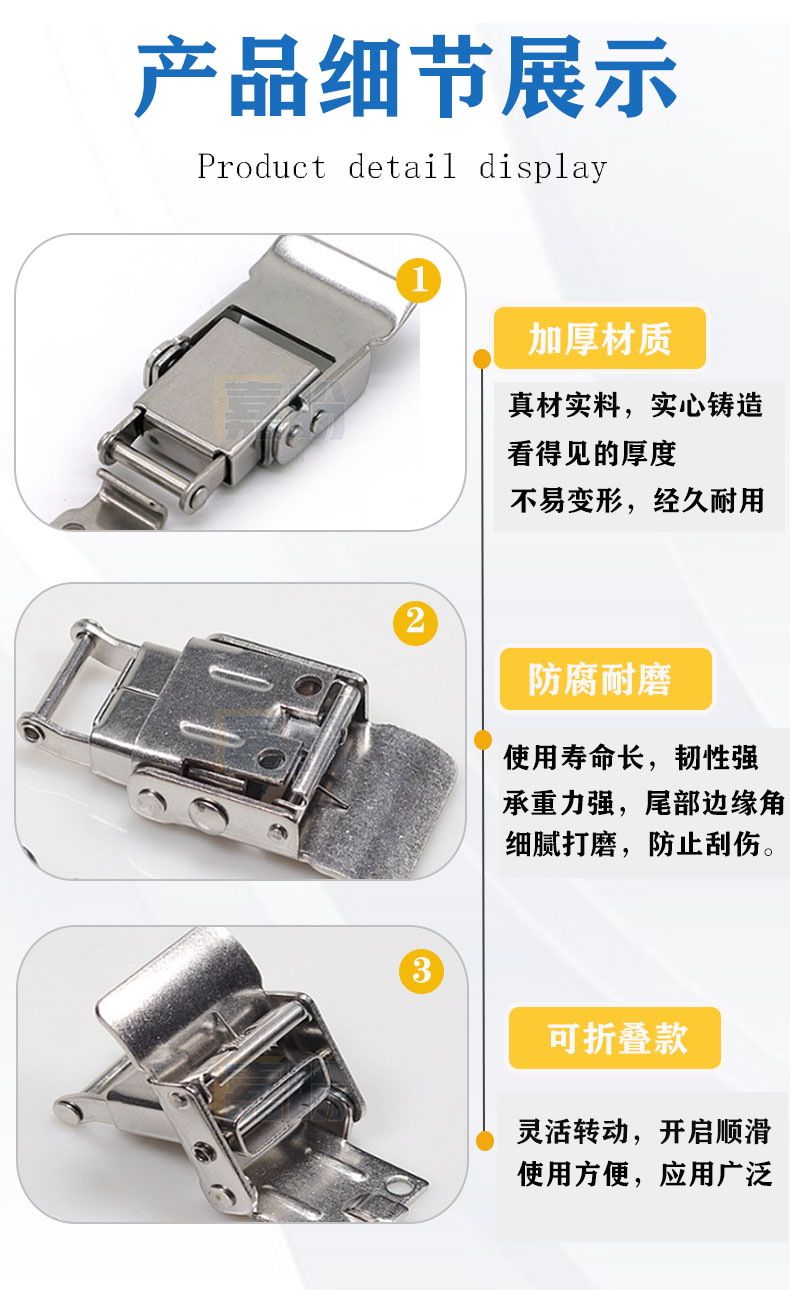 产品细节展示

Product detail display

1

加厚材质

真材实料，实心铸造
看得见的厚度
不易变形，经久耐用

2

防腐耐磨

使用寿命长，韧性强
承重力强，尾部边缘角
细腻打磨，防止刮伤。

3

可折叠款

灵活转动，开启顺滑
使用方便，应用广泛