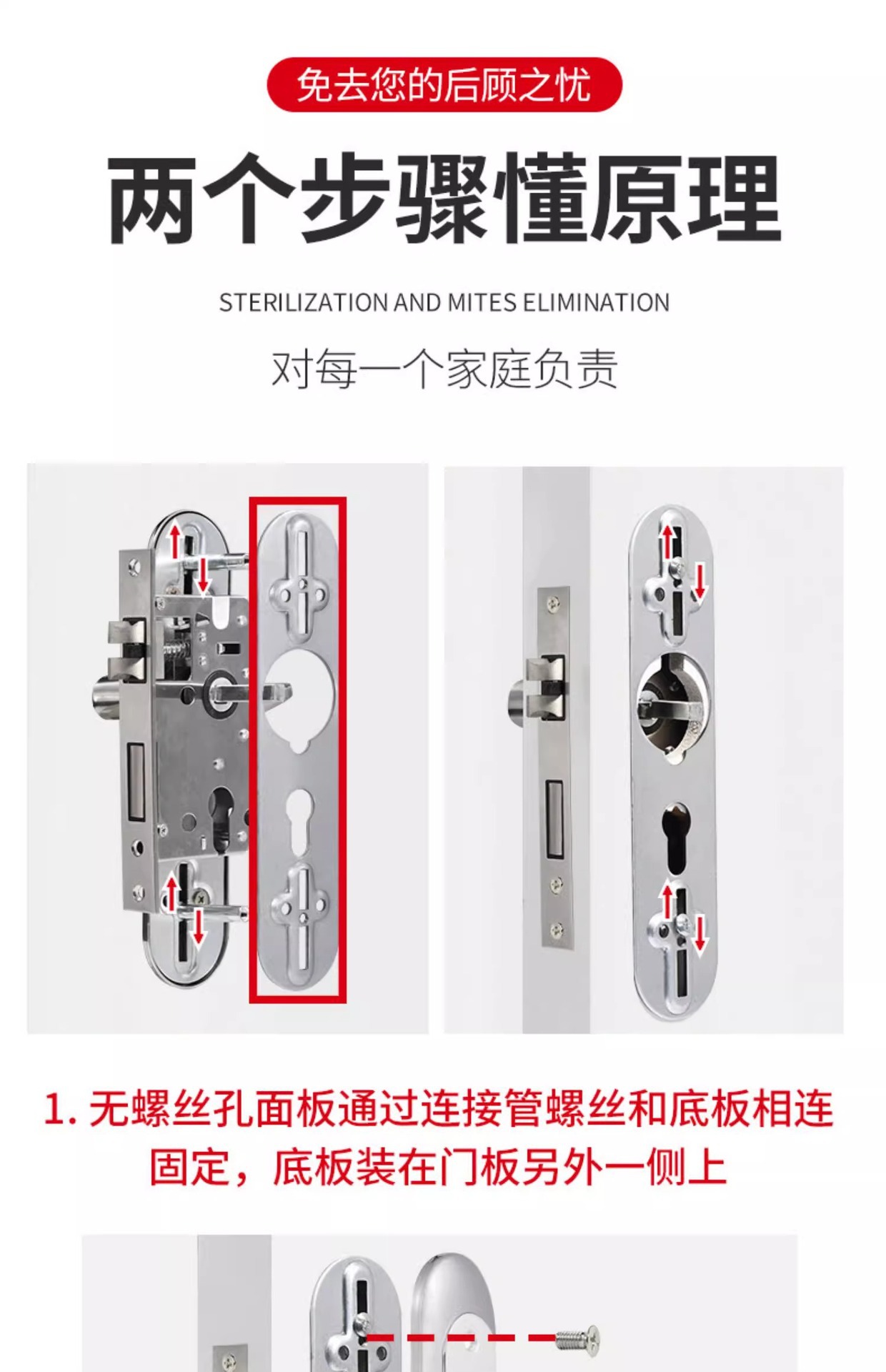 免去您的后顾之忧

两个步骤懂原理

STERILIZATION AND MITES ELIMINATION

对每一个家庭负责

1. 无螺丝孔面板通过连接管螺丝和底板相连固定，底板装在门板另外一侧上