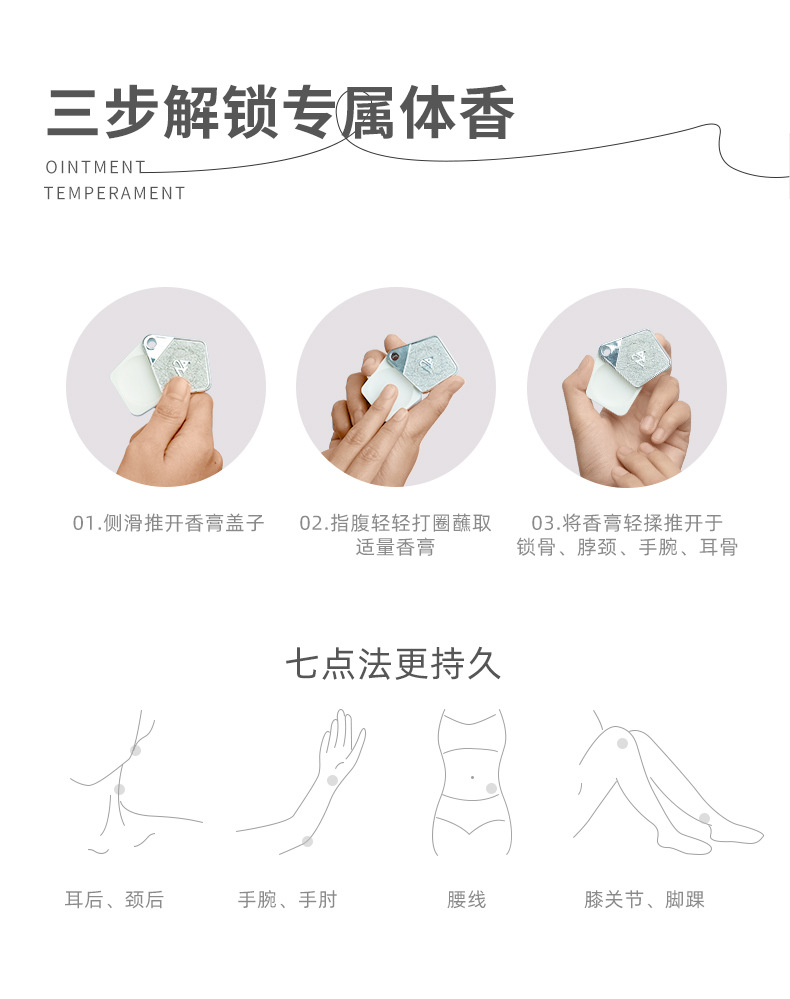 三步解锁专属体香

OINTMENT
TEMPERAMENT

01.侧滑推开香膏盖子

02.指腹轻轻打圈蘸取适量香膏

03.将香膏轻揉推开于锁骨、脖颈、手腕、耳骨

七点法更持久

耳后、颈后

手腕、手肘

腰线

膝关节、脚踝