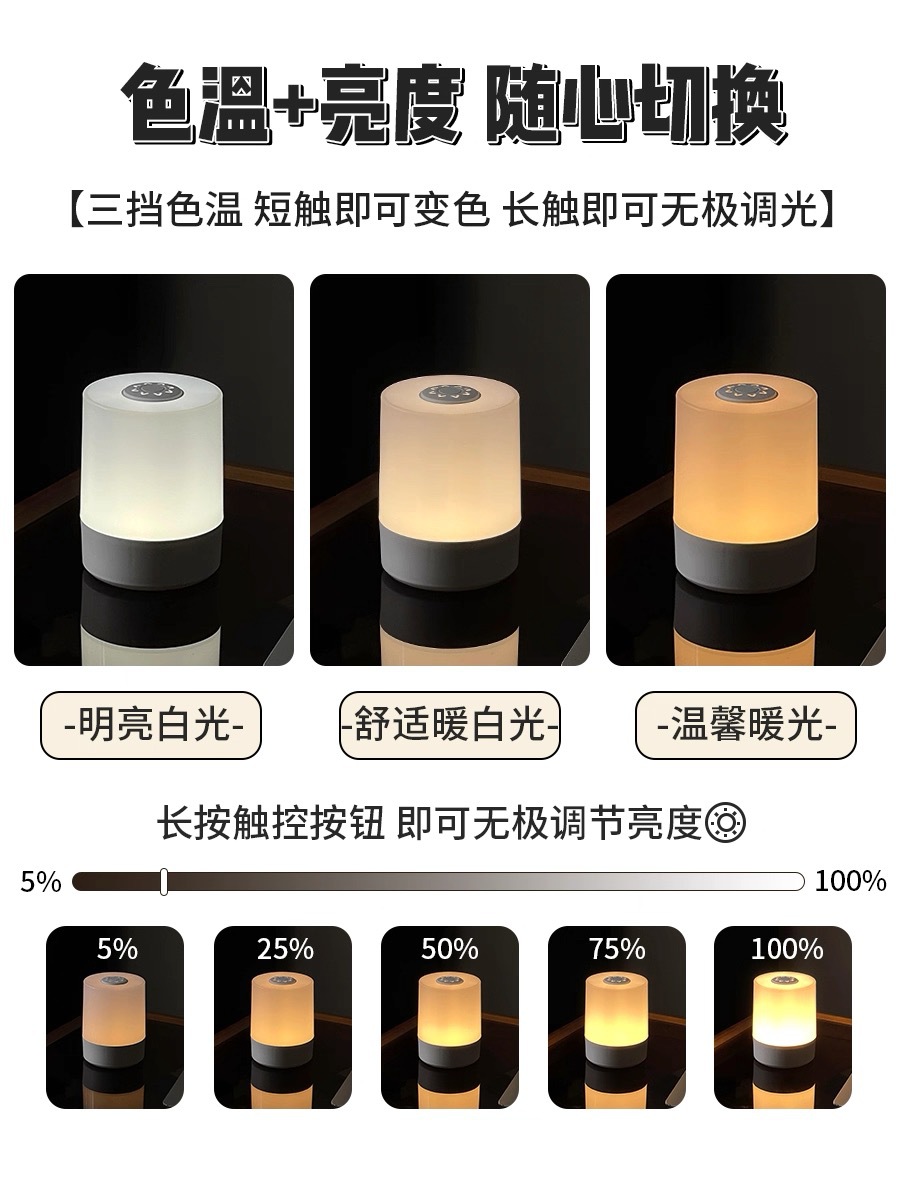 色温+亮度 随心切换

【三挡色温 短触即可变色 长触即可无极调光】

-明亮白光-

-舒适暖白光-

-温馨暖光-

长按触控按钮 即可无极调节亮度

5%

100%

5%

25%

50%

75%

100%