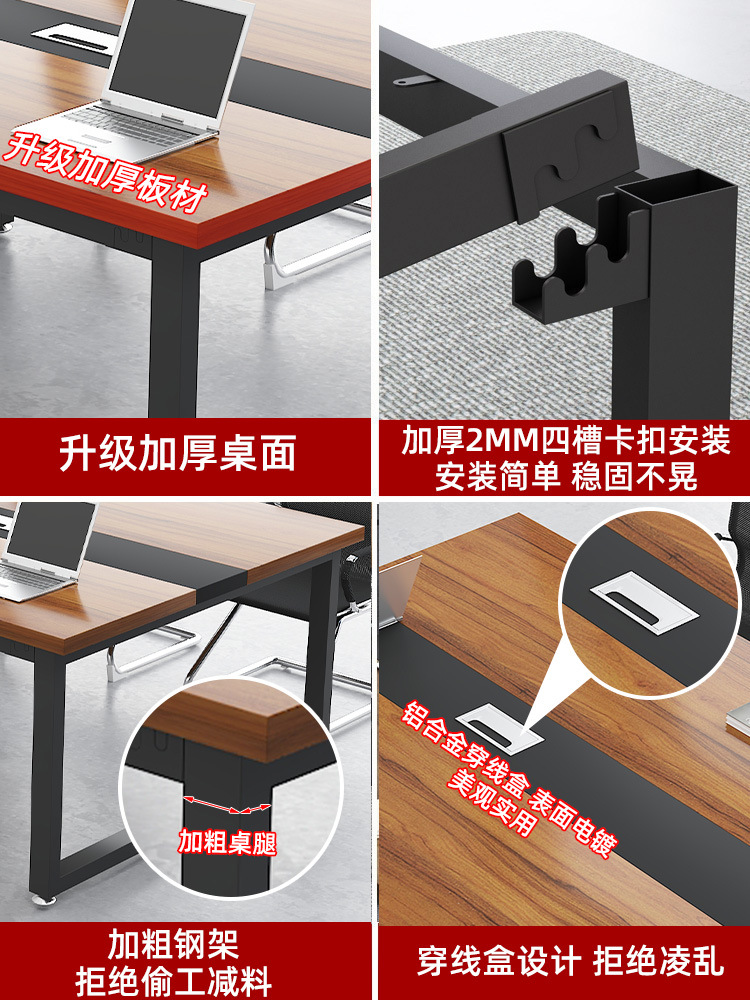 升级加厚板材

升级加厚桌面

加厚2MM四槽卡扣安装
安装简单 稳固不晃

加粗桌腿

加粗钢架
拒绝偷工减料

铝合金穿线盒 表面电镀
美观实用

穿线盒设计 拒绝凌乱