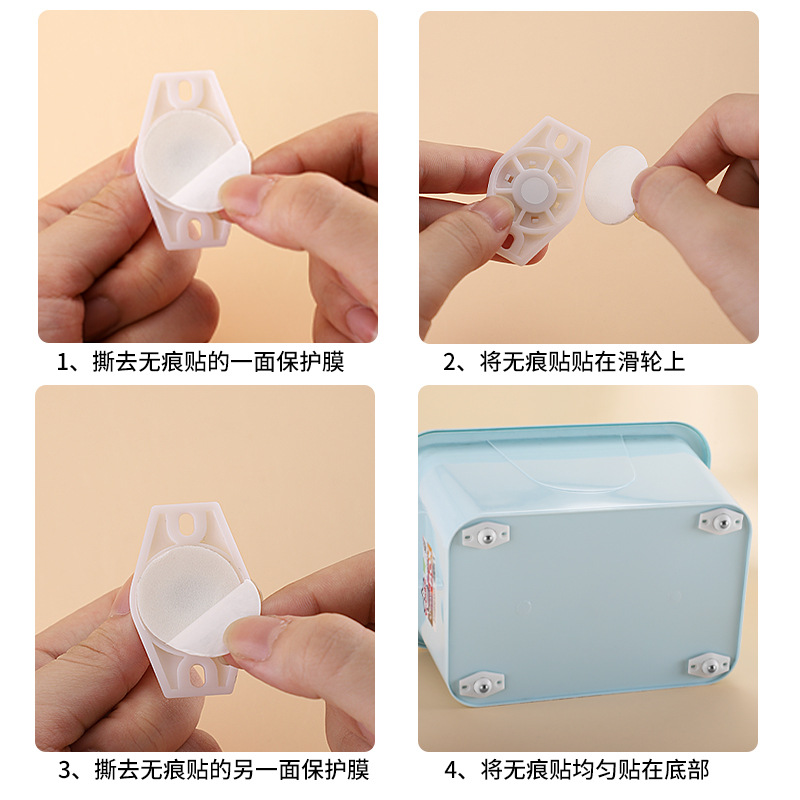 1、撕去无痕贴的一面保护膜

2、将无痕贴贴在滑轮上

3、撕去无痕贴的另一面保护膜

4、将无痕贴均匀贴在底部