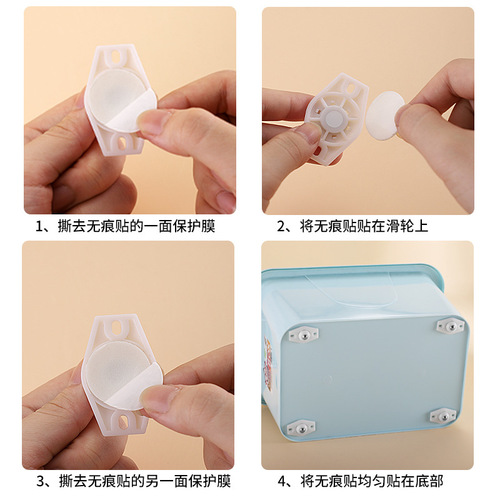 1、撕去无痕贴的一面保护膜

2、将无痕贴贴在滑轮上

3、撕去无痕贴的另一面保护膜

4、将无痕贴均匀贴在底部