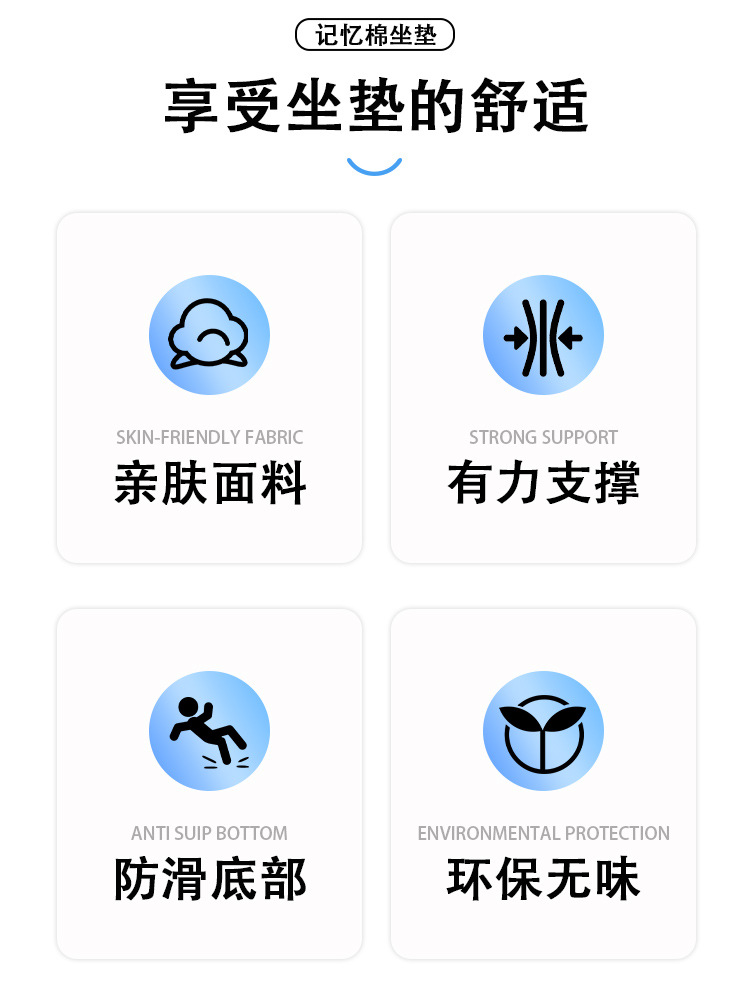 记忆棉坐垫

享受坐垫的舒适

SKIN-FRIENDLY FABRIC
亲肤面料

STRONG SUPPORT
有力支撑

ANTI SUIP BOTTOM
防滑底部

ENVIRONMENTAL PROTECTION
环保无味