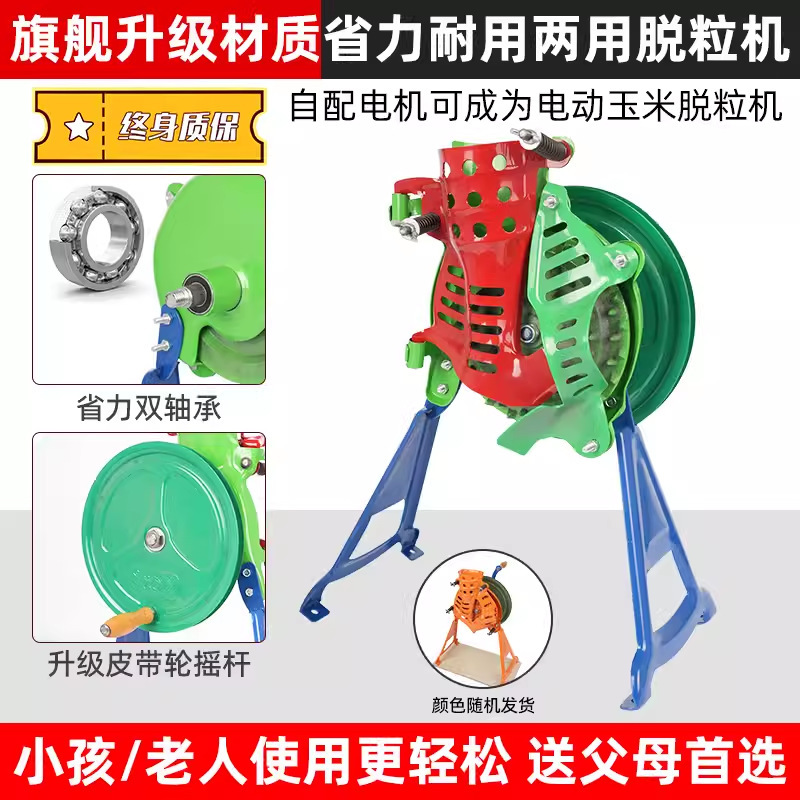 旗舰升级材质 省力耐用两用脱粒机

终身质保

自配电机可成为电动玉米脱粒机

省力双轴承

升级皮带轮摇杆

颜色随机发货

小孩/老人使用更轻松 送父母首选