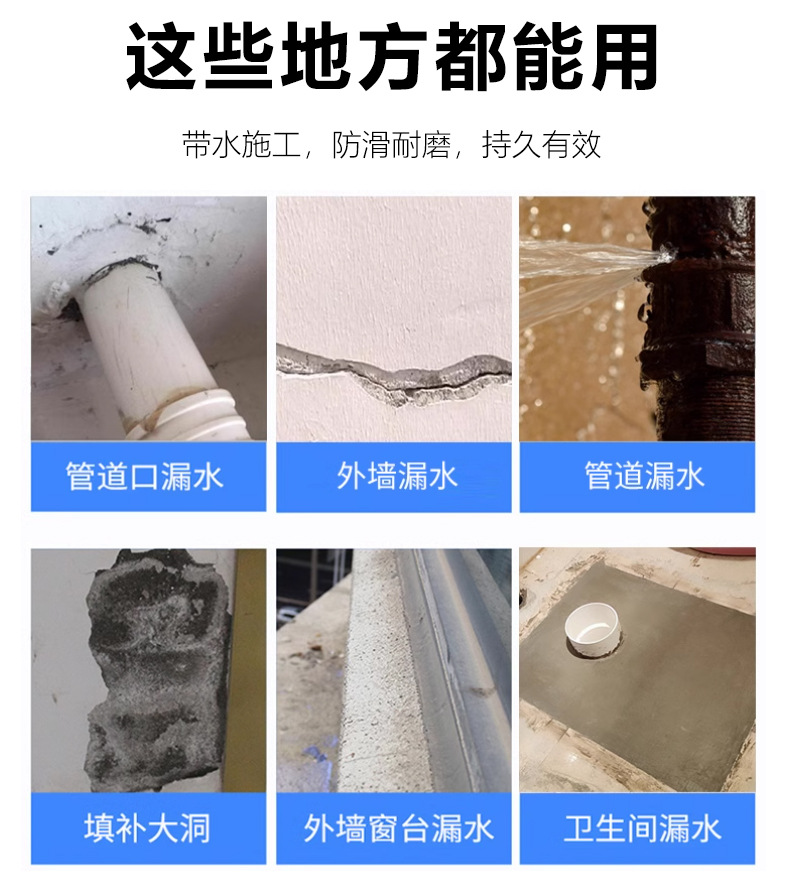 这些地方都能用

带水施工，防滑耐磨，持久有效

管道口漏水

外墙漏水

管道漏水

填补大洞

外墙窗台漏水

卫生间漏水