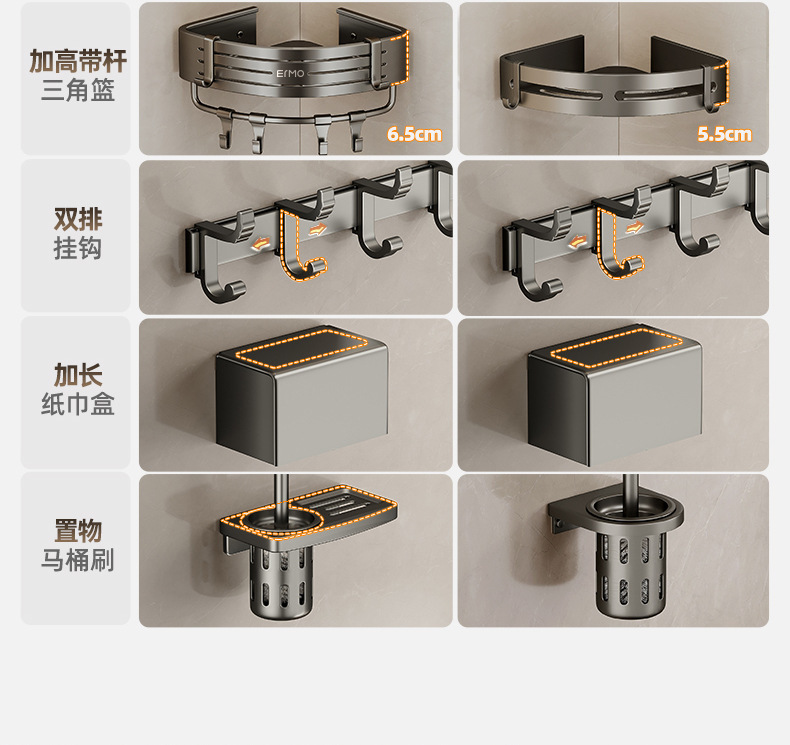 加高带杆
三角篮

ERMO

6.5cm

5.5cm

双排
挂钩

加长
纸巾盒

置物
马桶刷