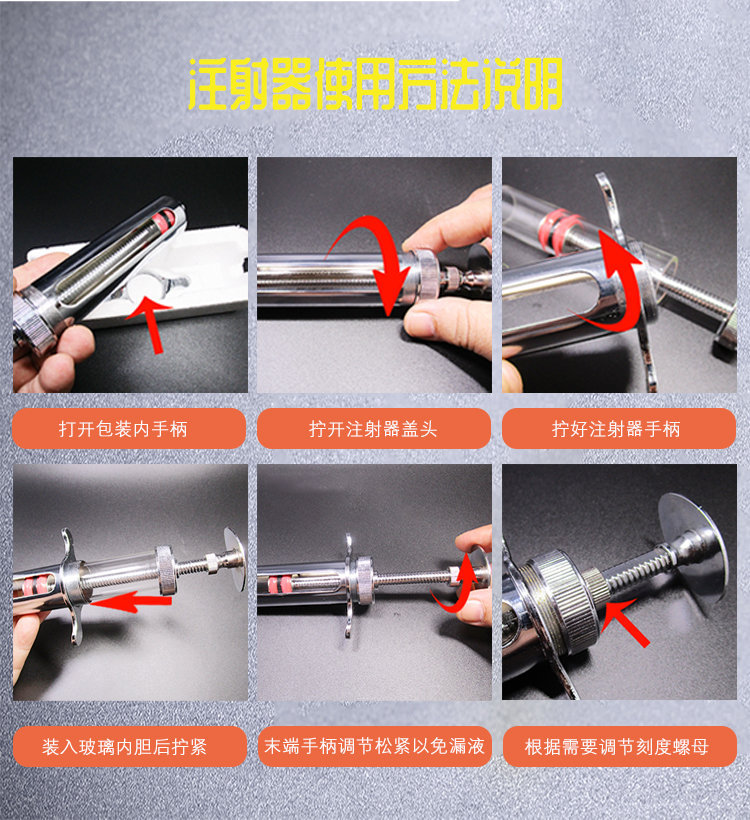 注射器使用方法说明

打开包装内手柄

拧开注射器盖头

拧好注射器手柄

装入玻璃内胆后拧紧

末端手柄调节松紧以免漏液

根据需要调节刻度螺母