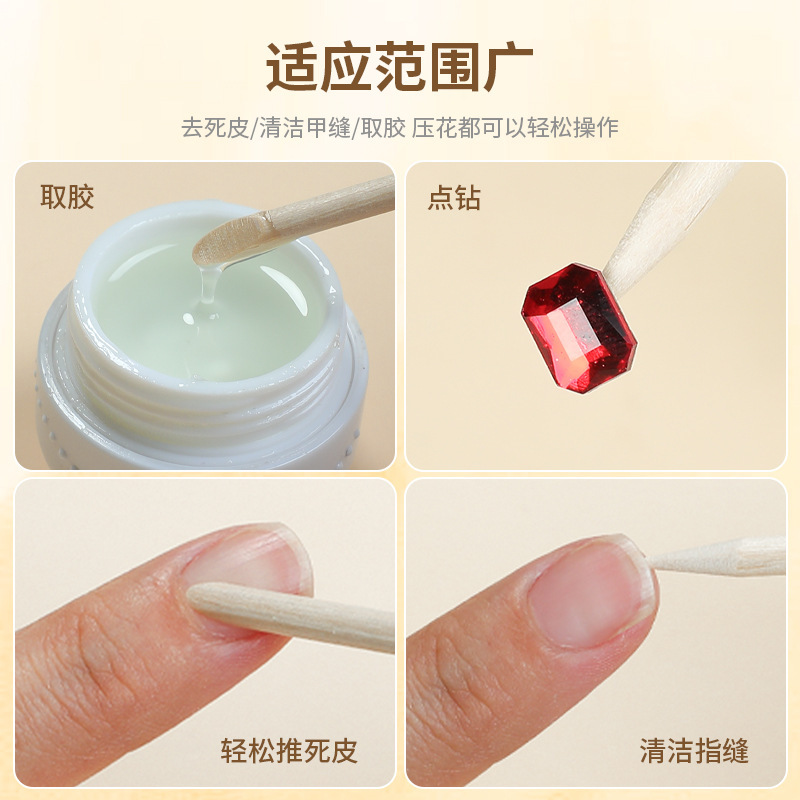 适应范围广

去死皮/清洁甲缝/取胶 压花都可以轻松操作

取胶

点钻

轻松推死皮

清洁指缝