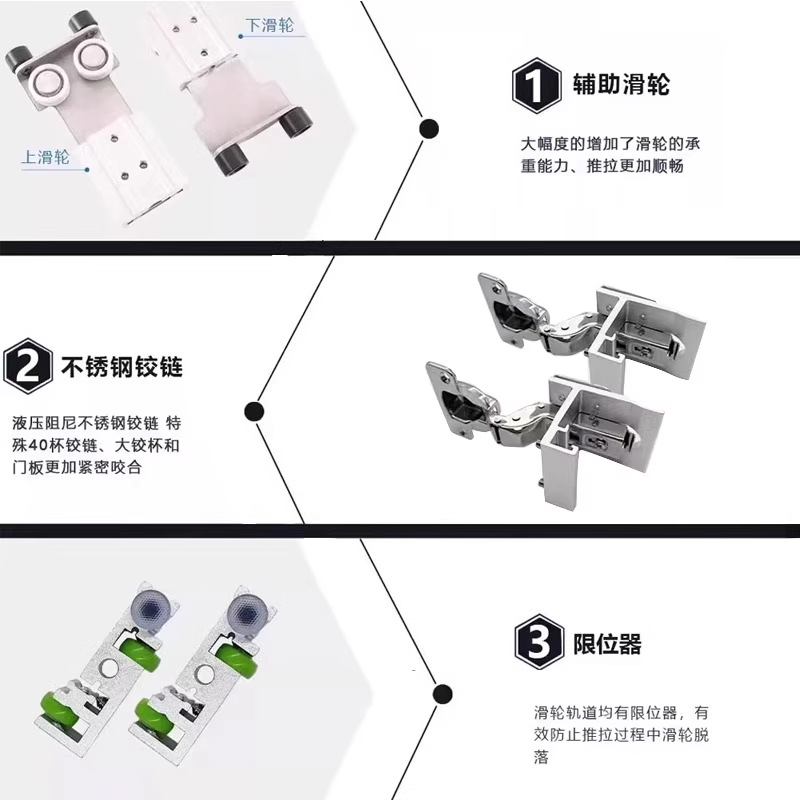 下滑轮

上滑轮

1 辅助滑轮

大幅度的增加了滑轮的承重能力、推拉更加顺畅

2 不锈钢铰链

液压阻尼不锈钢铰链 特殊40杯铰链、大铰杯和门板更加紧密咬合

3 限位器

滑轮轨道均有限位器，有效防止推拉过程中滑轮脱落