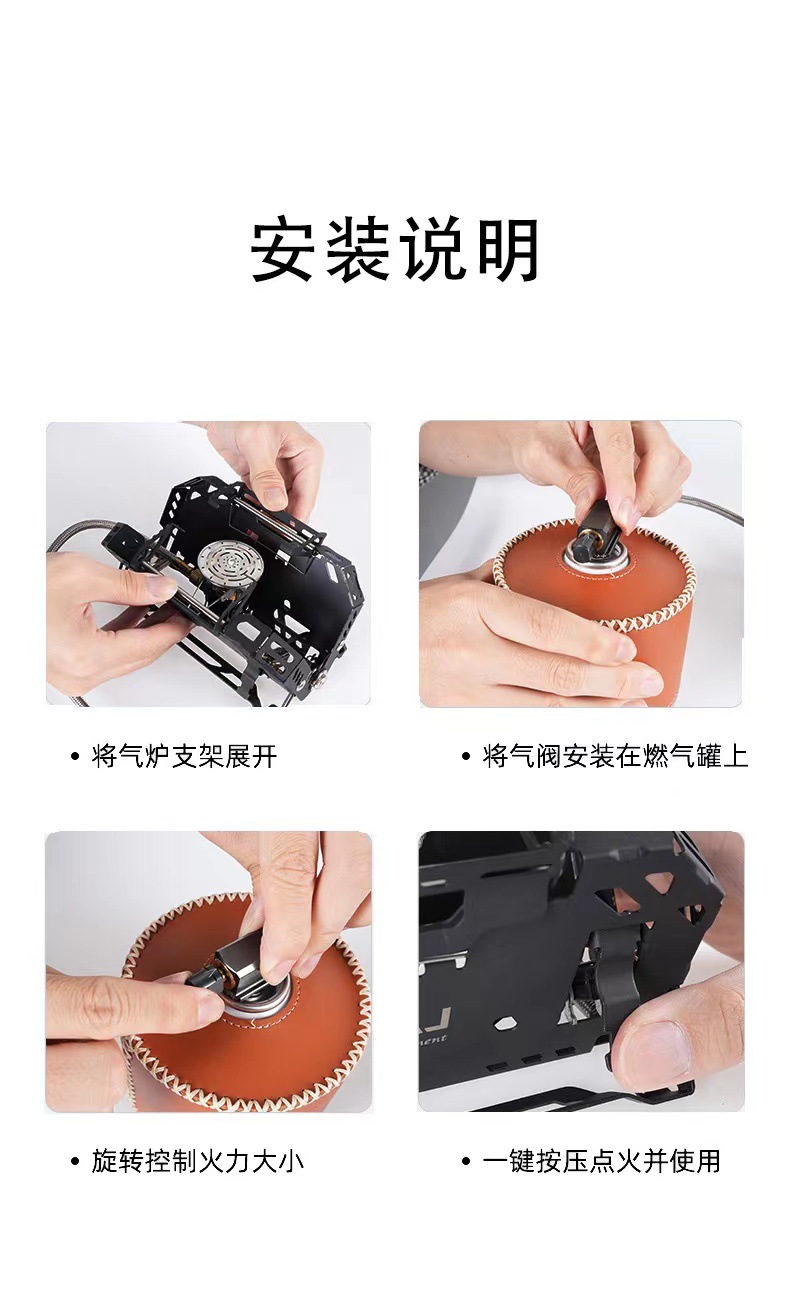 安装说明

• 将气炉支架展开

• 将气阀安装在燃气罐上

• 旋转控制火力大小

• 一键按压点火并使用