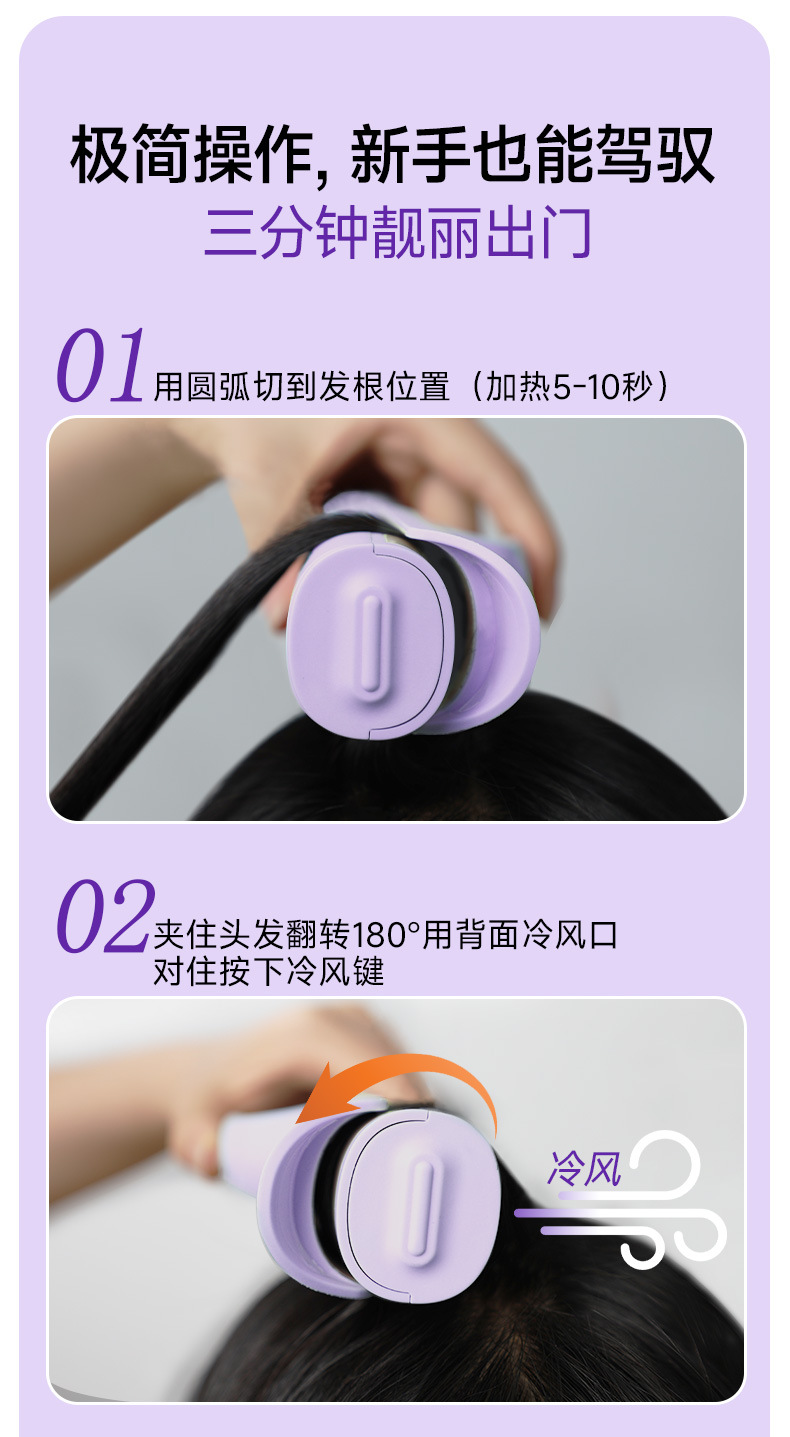 极简操作, 新手也能驾驭
三分钟靓丽出门

01 用圆弧切到发根位置（加热5-10秒）

02 夹住头发翻转180°用背面冷风口对住按下冷风键

冷风