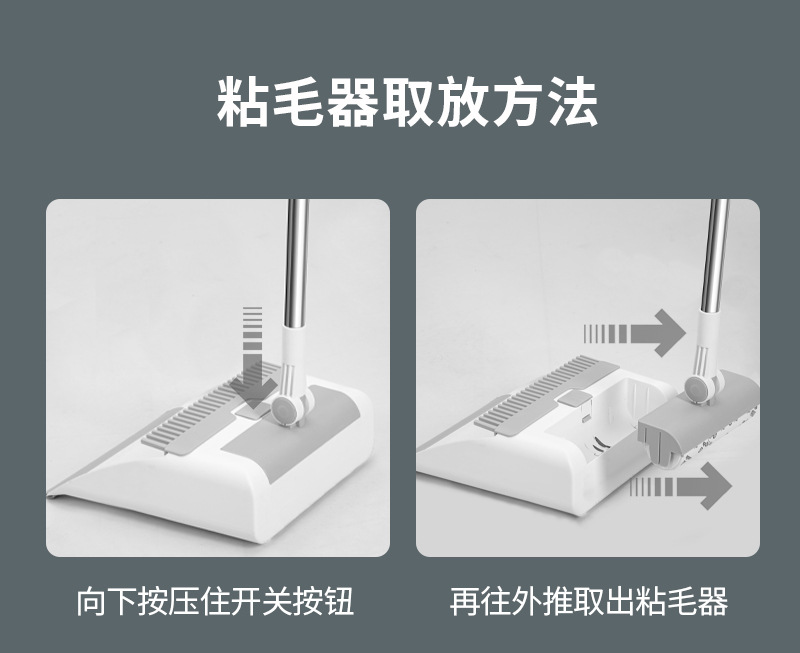 粘毛器取放方法

向下按压住开关按钮

再往外推取出粘毛器