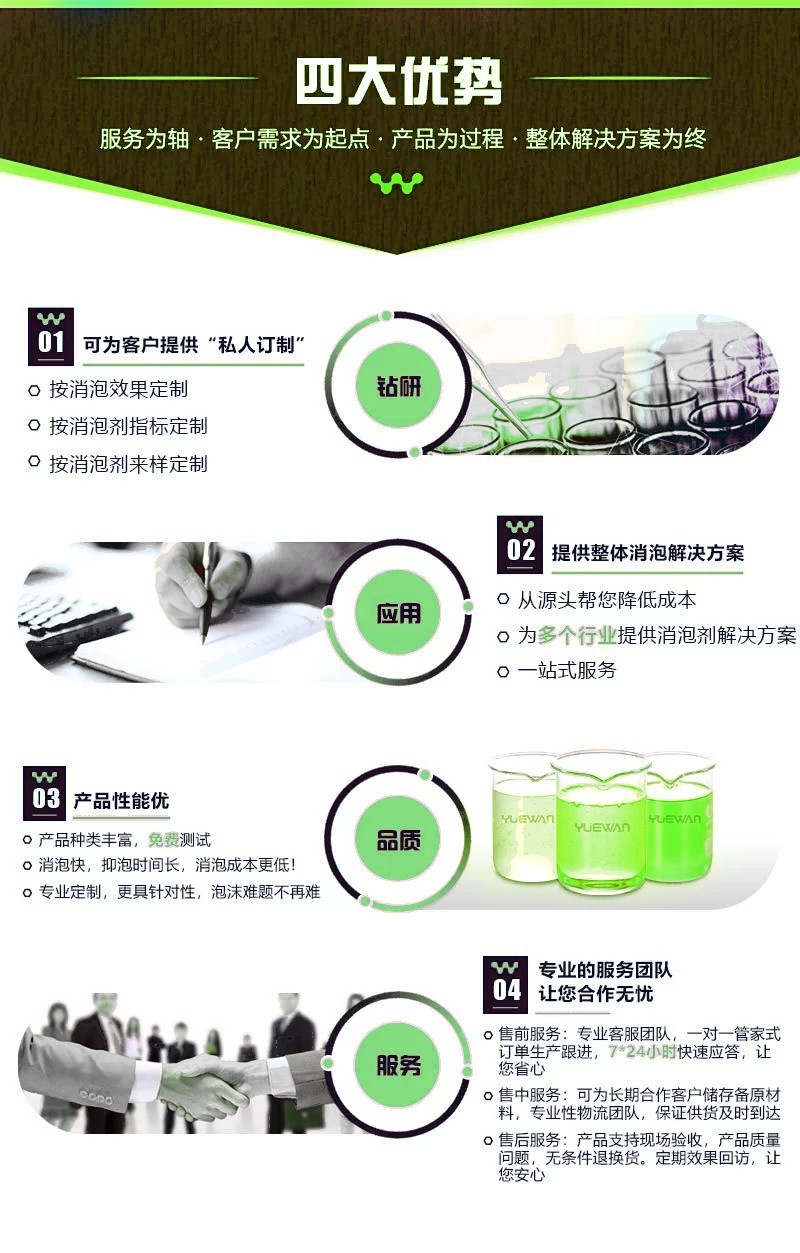 四大优势

服务为轴 · 客户需求为起点 · 产品为过程 · 整体解决方案为终

01 可为客户提供“私人订制”

按消泡效果定制

按消泡剂指标定制

按消泡剂来样定制

钻研

02 提供整体消泡解决方案

从源头帮您降低成本

为多个行业提供消泡剂解决方案

一站式服务

应用

03 产品性能优

产品种类丰富，免费测试

消泡快，抑泡时间长，消泡成本更低！

专业定制，更具针对性，泡沫难题不再难

品质

YUEWAN YUEWAN YUEWAN

04 专业的服务团队 让您合作无忧

售前服务：专业客服团队，一对一管家式订单生产跟进，7*24小时快速应答，让您省心

售中服务：可为长期合作客户储存备原材料，专业性物流团队，保证供货及时到达

售后服务：产品支持现场验收，产品质量问题，无条件退换货。定期效果回访，让您安心

服务