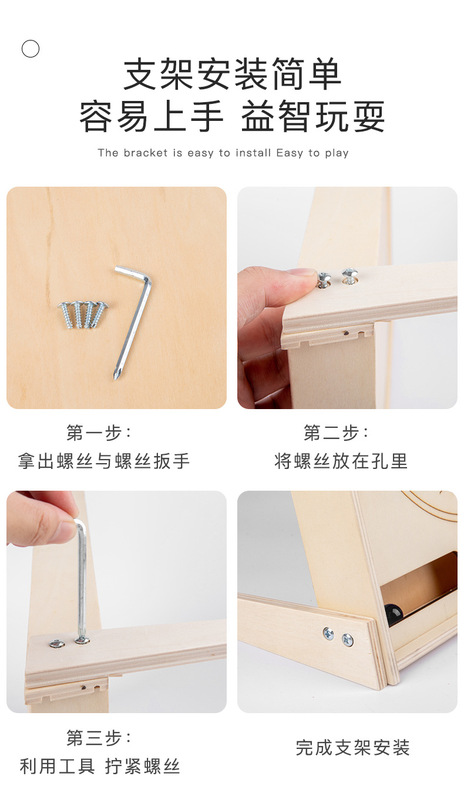 支架安装简单
容易上手 益智玩耍

The bracket is easy to install Easy to play

第一步：
拿出螺丝与螺丝扳手

第二步：
将螺丝放在孔里

第三步：
利用工具 拧紧螺丝

完成支架安装