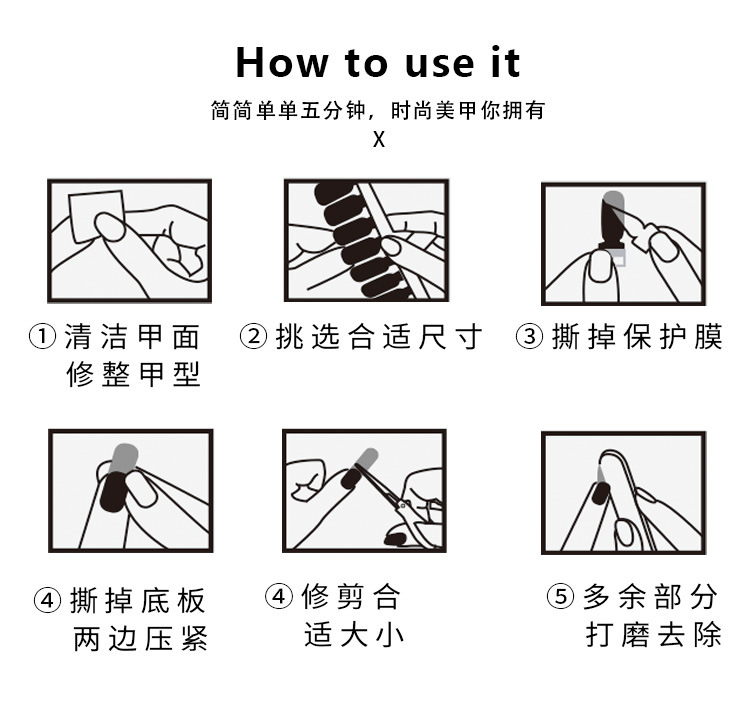 How to use it

简简单单五分钟，时尚美甲你拥有

X

① 清洁甲面 修整甲型

② 挑选合适尺寸

③ 撕掉保护膜

④ 撕掉底板 两边压紧

④ 修剪合 适大小

⑤ 多余部分 打磨去除