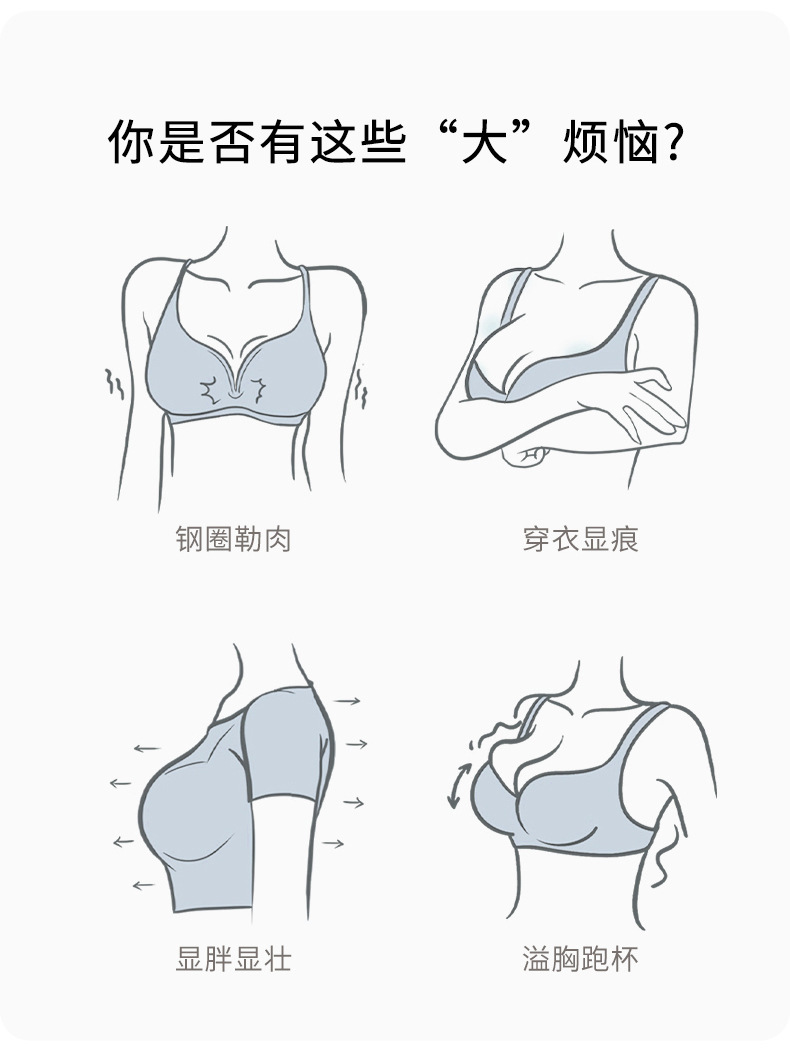 你是否有这些“大”烦恼?

钢圈勒肉

穿衣显痕

显胖显壮

溢胸跑杯