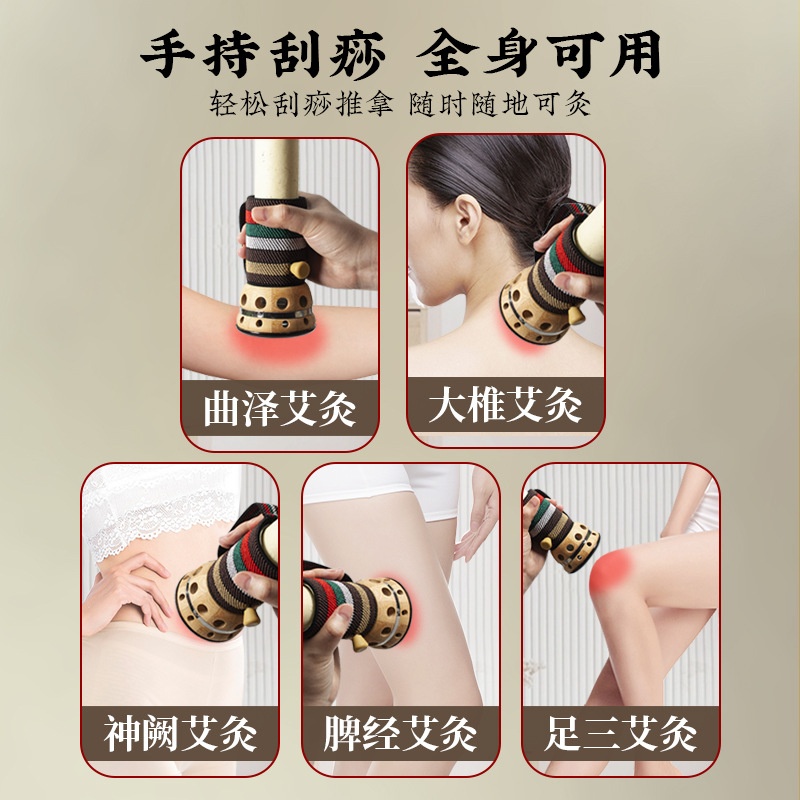 手持刮痧 全身可用

轻松刮痧推拿 随时随地可灸

曲泽艾灸

大椎艾灸

神阙艾灸

脾经艾灸

足三艾灸