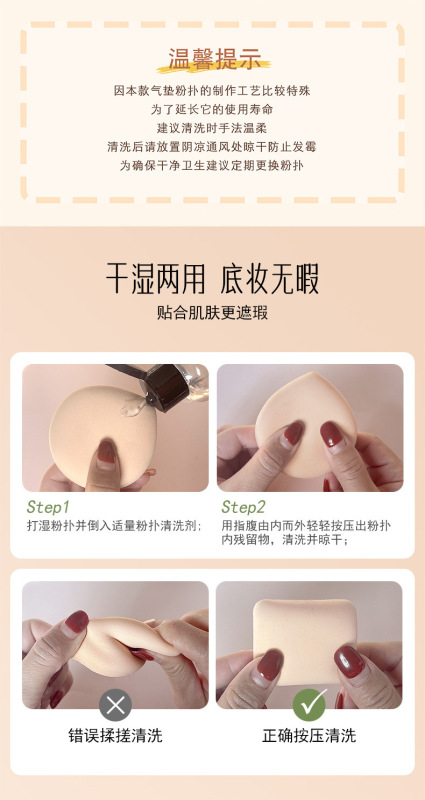 温馨提示

因本款气垫粉扑的制作工艺比较特殊
为了延长它的使用寿命
建议清洗时手法温柔
清洗后请放置阴凉通风处晾干防止发霉
为确保干净卫生建议定期更换粉扑

干湿两用 底妆无暇

贴合肌肤更遮瑕

Step1
打湿粉扑并倒入适量粉扑清洗剂；

Step2
用指腹由内而外轻轻按压出粉扑内残留物，清洗并晾干；

错误揉搓清洗

正确按压清洗