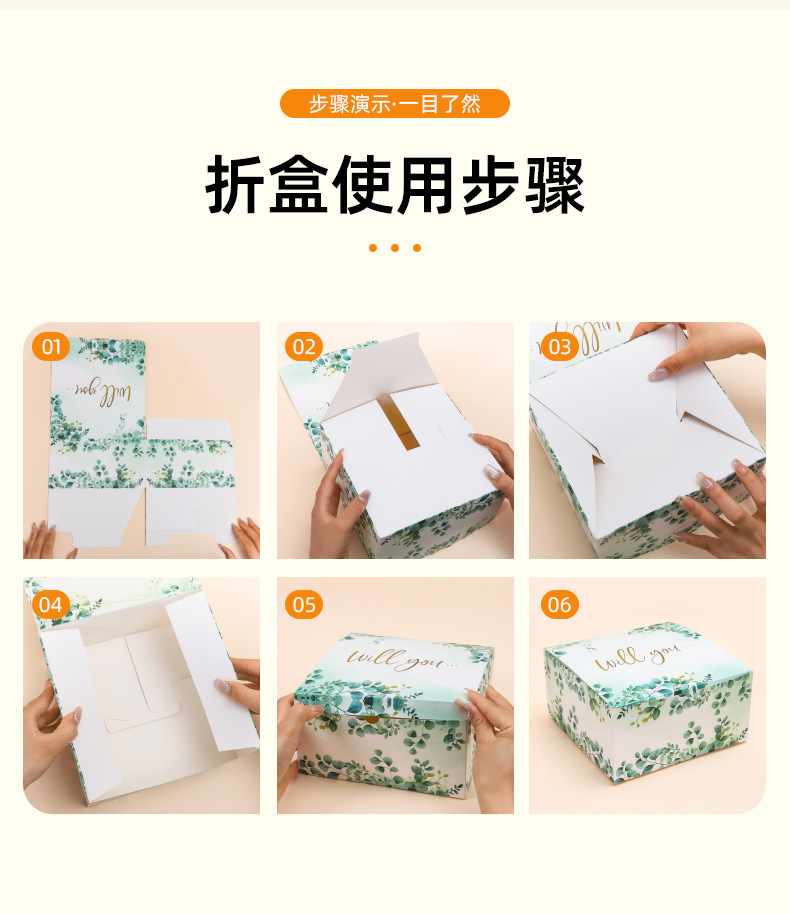 步骤演示·一目了然

折盒使用步骤

01

Will you...

02

03

04

05

Will you...

06

Will you...