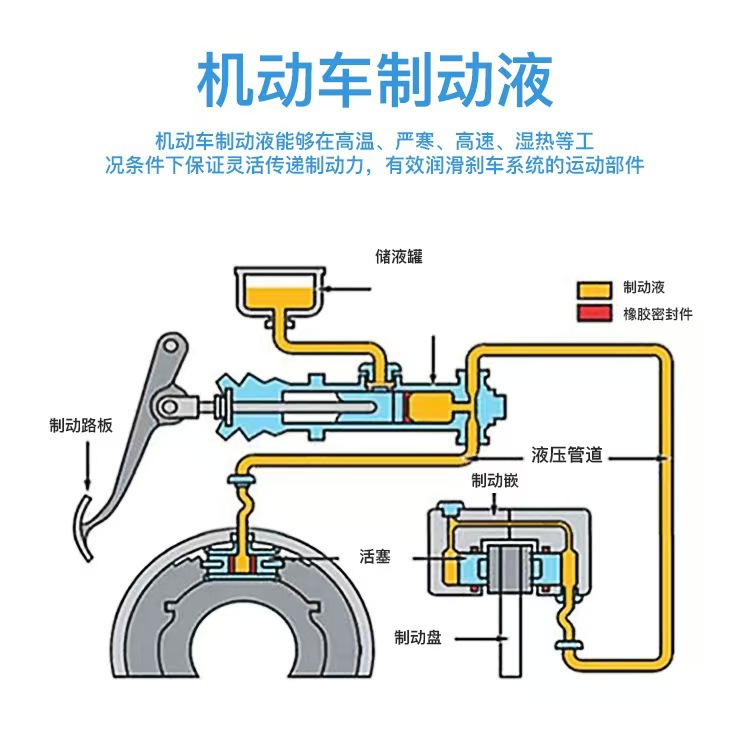 机动车制动液

机动车制动液能够在高温、严寒、高速、湿热等工况条件下保证灵活传递制动力，有效润滑刹车系统的运动部件

储液罐

制动液
橡胶密封件

制动路板

液压管道

制动嵌

活塞

制动盘