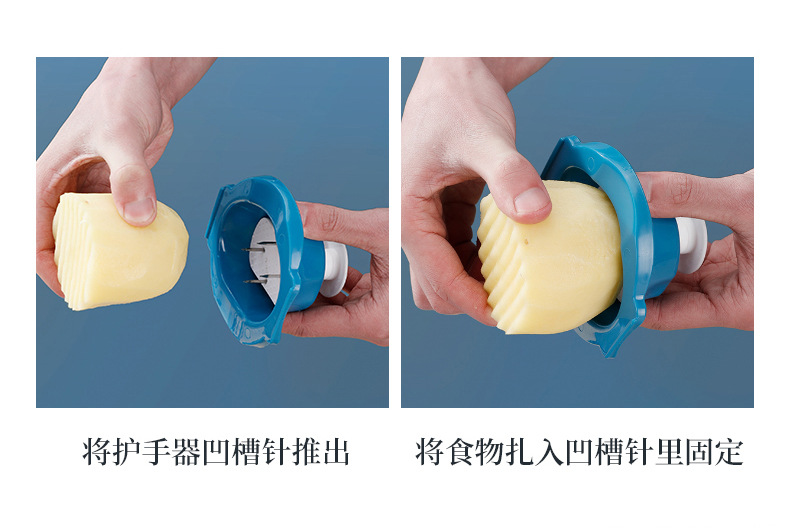 将护手器凹槽针推出

将食物扎入凹槽针里固定