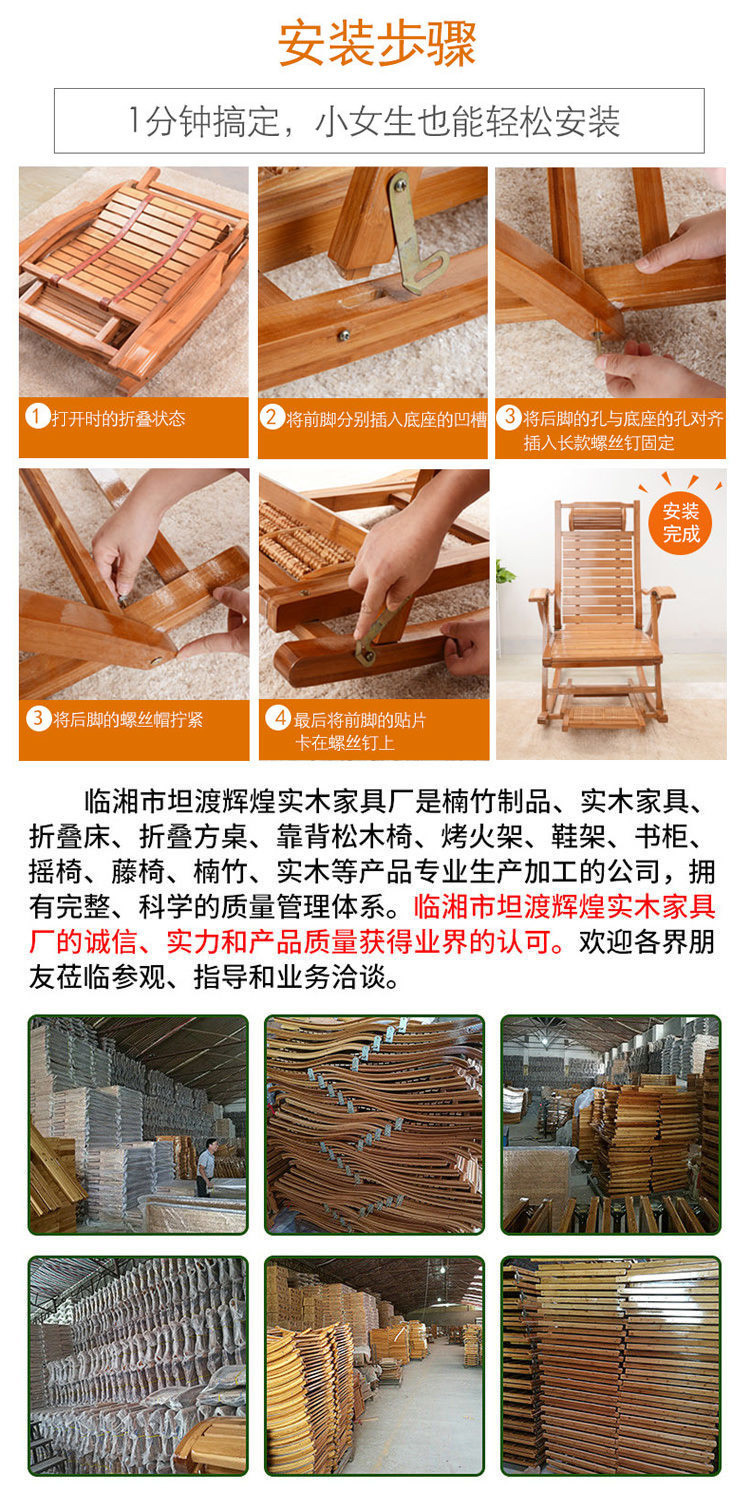 安装步骤

1分钟搞定，小女生也能轻松安装

1 打开时的折叠状态

2 将前脚分别插入底座的凹槽

3 将后脚的孔与底座的孔对齐插入长款螺丝钉固定

3 将后脚的螺丝帽拧紧

4 最后将前脚的贴片卡在螺丝钉上

安装完成

临湘市坦渡辉煌实木家具厂是楠竹制品、实木家具、折叠床、折叠方桌、靠背松木椅、烤火架、鞋架、书柜、摇椅、藤椅、楠竹、实木等产品专业生产加工的公司，拥有完整、科学的质量管理体系。临湘市坦渡辉煌实木家具厂的诚信、实力和产品质量获得业界的认可。欢迎各界朋友莅临参观、指导和业务洽谈。