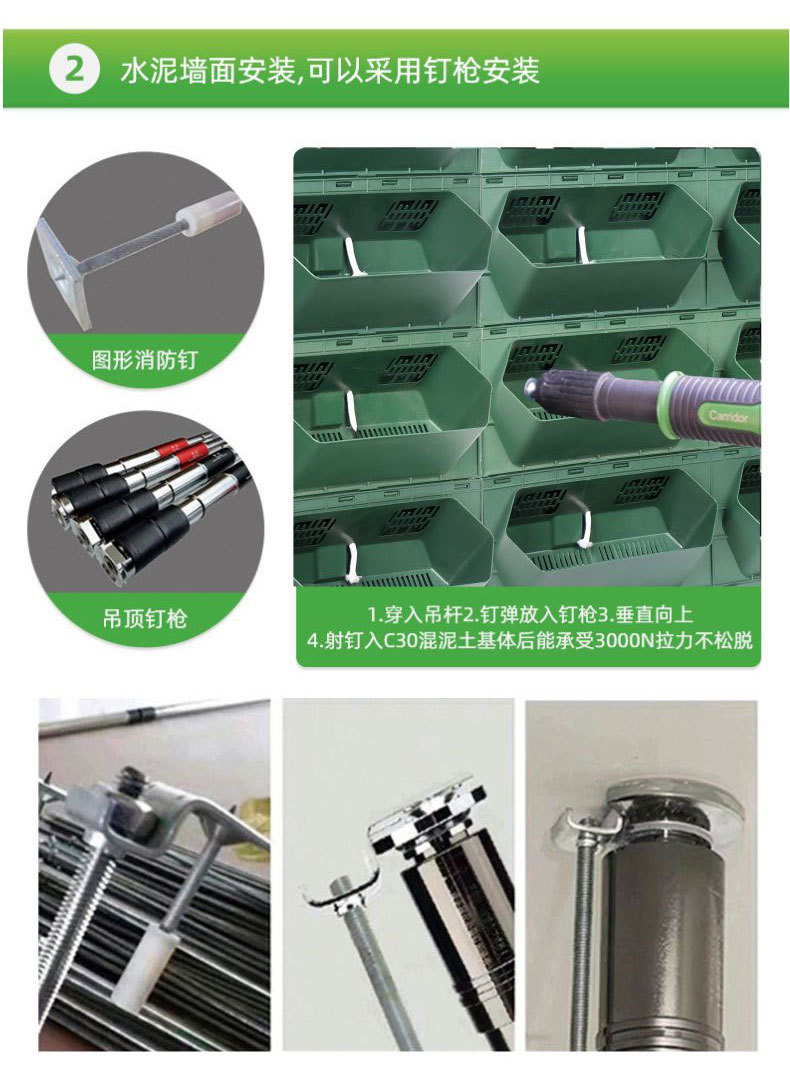 2 水泥墙面安装,可以采用钉枪安装

图形消防钉

吊顶钉枪

Carridor

1.穿入吊杆2.钉弹放入钉枪3.垂直向上
4.射钉入C30混泥土基体后能承受3000N拉力不松脱