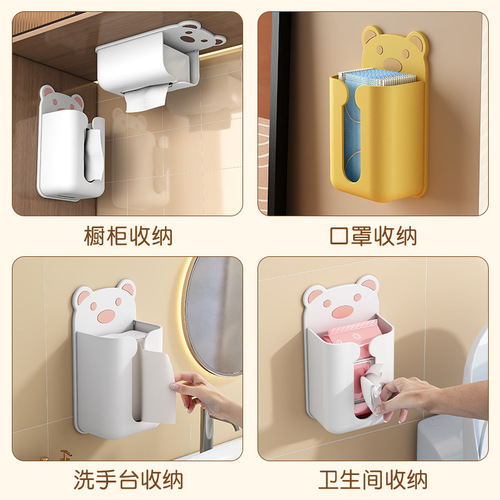 橱柜收纳

口罩收纳

洗手台收纳

卫生间收纳