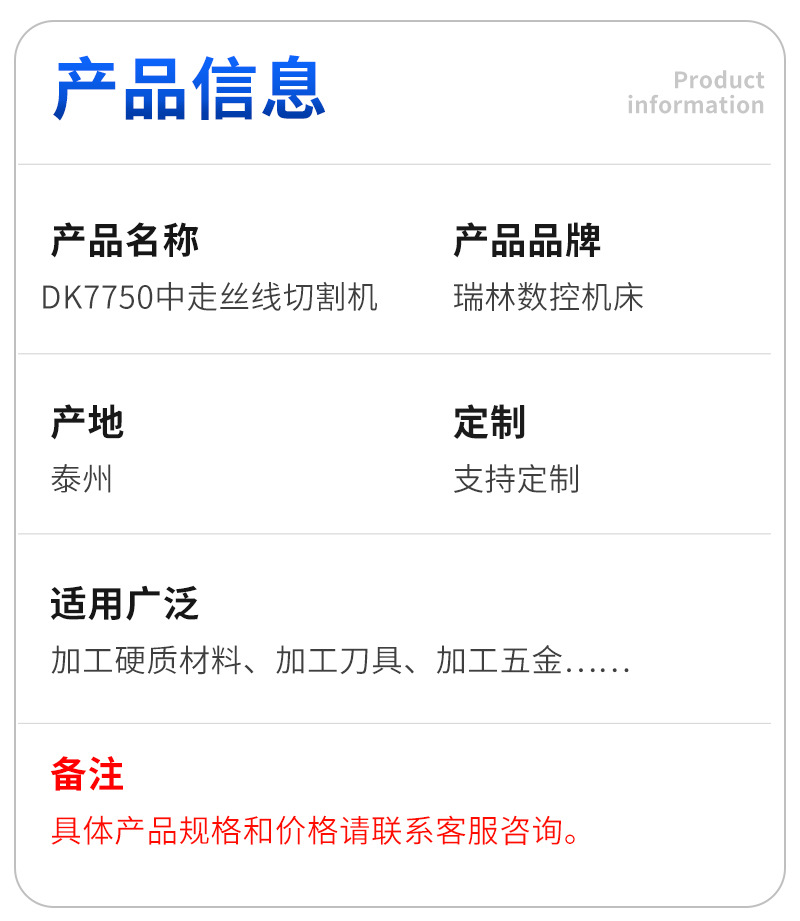 产品信息

Product
information

产品名称
DK7750中走丝线切割机

产品品牌
瑞林数控机床

产地
泰州

定制
支持定制

适用广泛
加工硬质材料、加工刀具、加工五金……

备注
具体产品规格和价格请联系客服咨询。