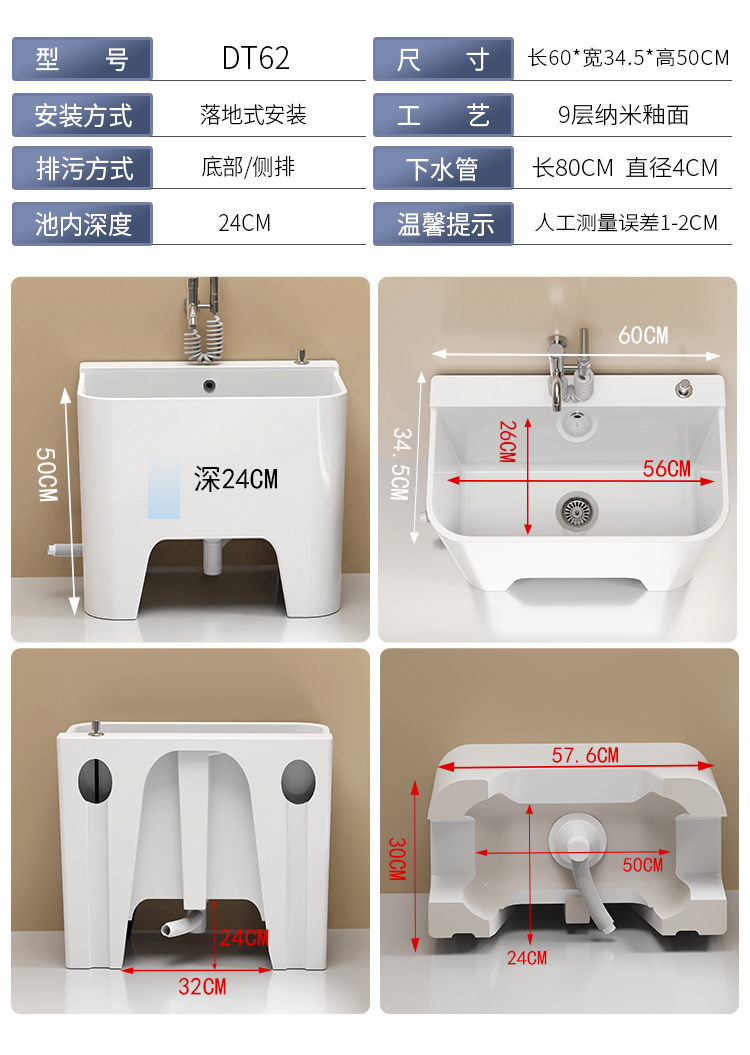 | 型　号 | DT62 | 尺　寸 | 长60*宽34.5*高50CM |
|---|---|---|---|
| 安装方式 | 落地式安装 | 工　艺 | 9层纳米釉面 |
| 排污方式 | 底部/侧排 | 下水管 | 长80CM 直径4CM |
| 池内深度 | 24CM | 温馨提示 | 人工测量误差1-2CM |

50CM
深24CM

60CM
34.5CM
26CM
56CM

24CM
32CM

57.6CM
30CM
50CM
24CM