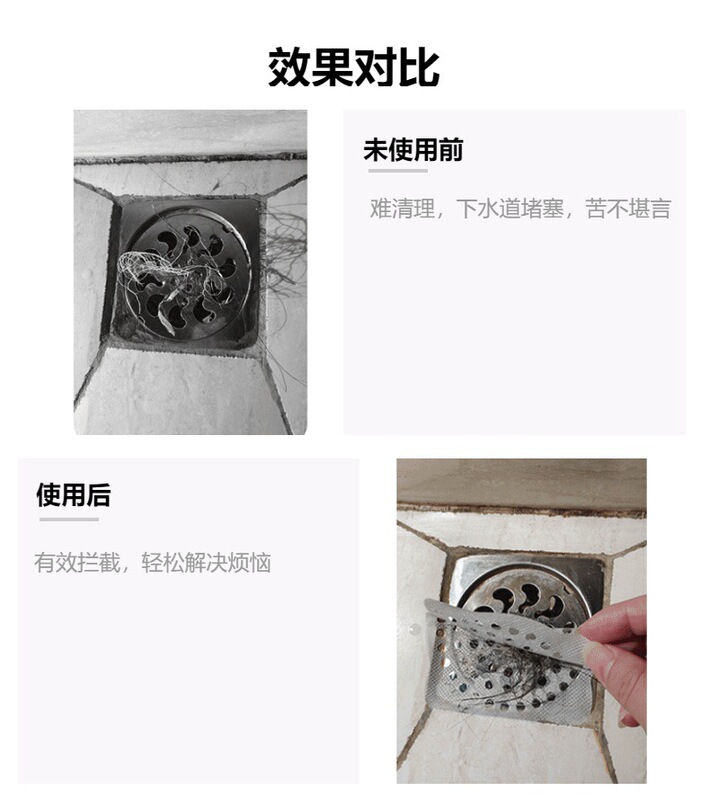 效果对比

未使用前

难清理，下水道堵塞，苦不堪言

使用后

有效拦截，轻松解决烦恼