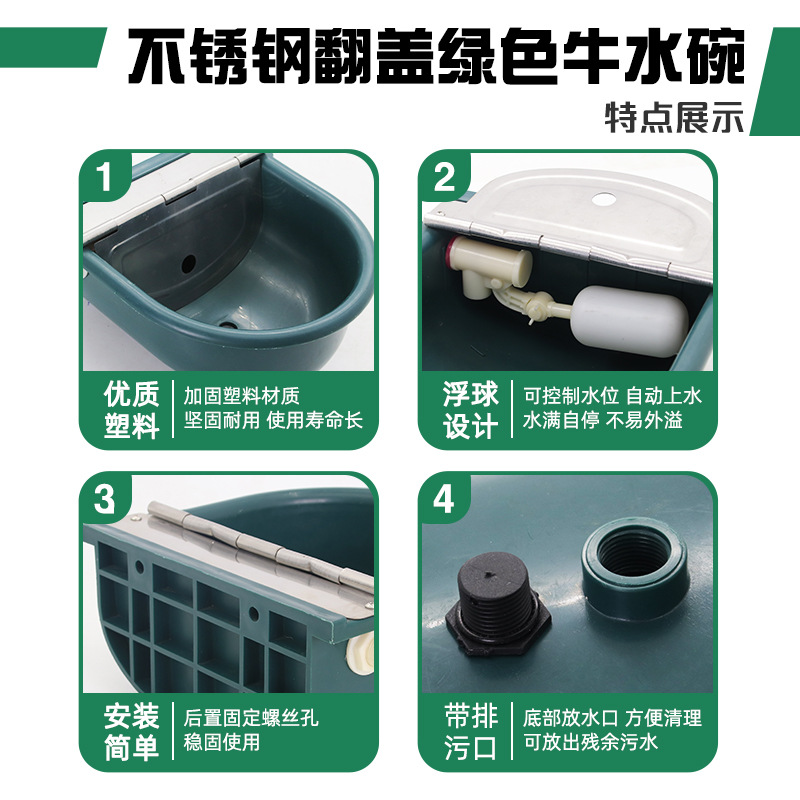 不锈钢翻盖绿色牛水碗

特点展示

1

优质塑料

加固塑料材质
坚固耐用 使用寿命长

2

浮球设计

可控制水位 自动上水
水满自停 不易外溢

3

安装简单

后置固定螺丝孔
稳固使用

4

带排污口

底部放水口 方便清理
可放出残余污水