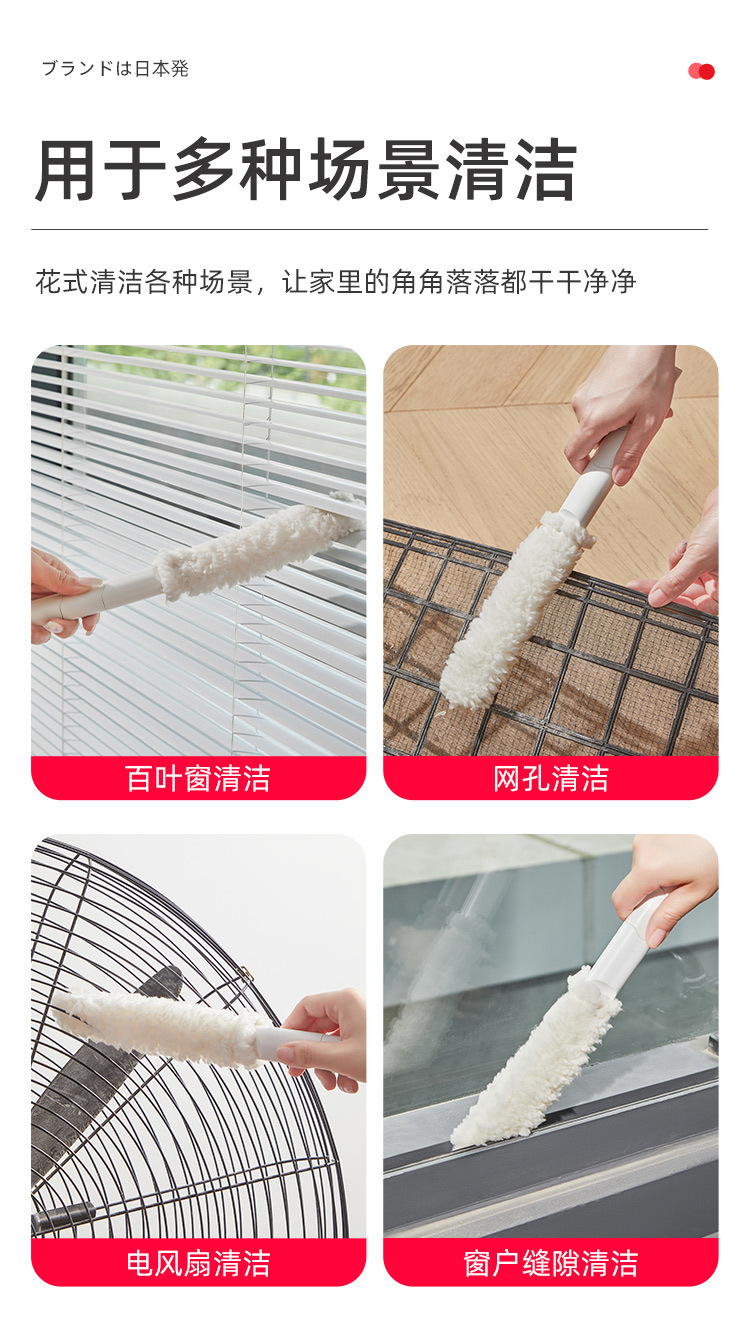 ブランドは日本発

用于多种场景清洁

花式清洁各种场景，让家里的角角落落都干干净净

百叶窗清洁

网孔清洁

电风扇清洁

窗户缝隙清洁