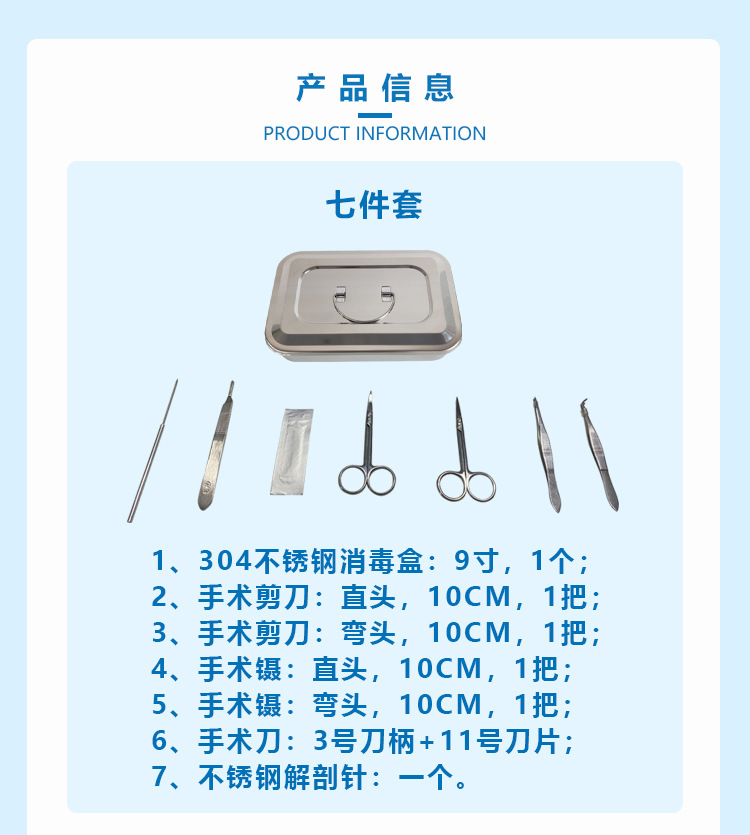 产品信息

PRODUCT INFORMATION

七件套

1、304不锈钢消毒盒：9寸，1个；
2、手术剪刀：直头，10CM，1把；
3、手术剪刀：弯头，10CM，1把；
4、手术镊：直头，10CM，1把；
5、手术镊：弯头，10CM，1把；
6、手术刀：3号刀柄+11号刀片；
7、不锈钢解剖针：一个。