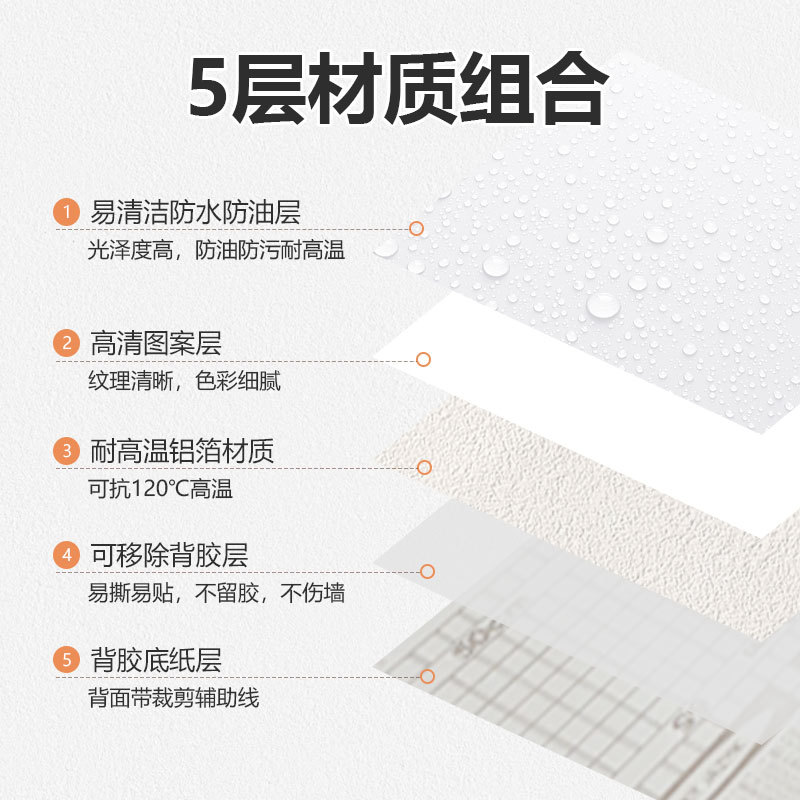 5层材质组合

1 易清洁防水防油层
光泽度高，防油防污耐高温

2 高清图案层
纹理清晰，色彩细腻

3 耐高温铝箔材质
可抗120℃高温

4 可移除背胶层
易撕易贴，不留胶，不伤墙

5 背胶底纸层
背面带裁剪辅助线