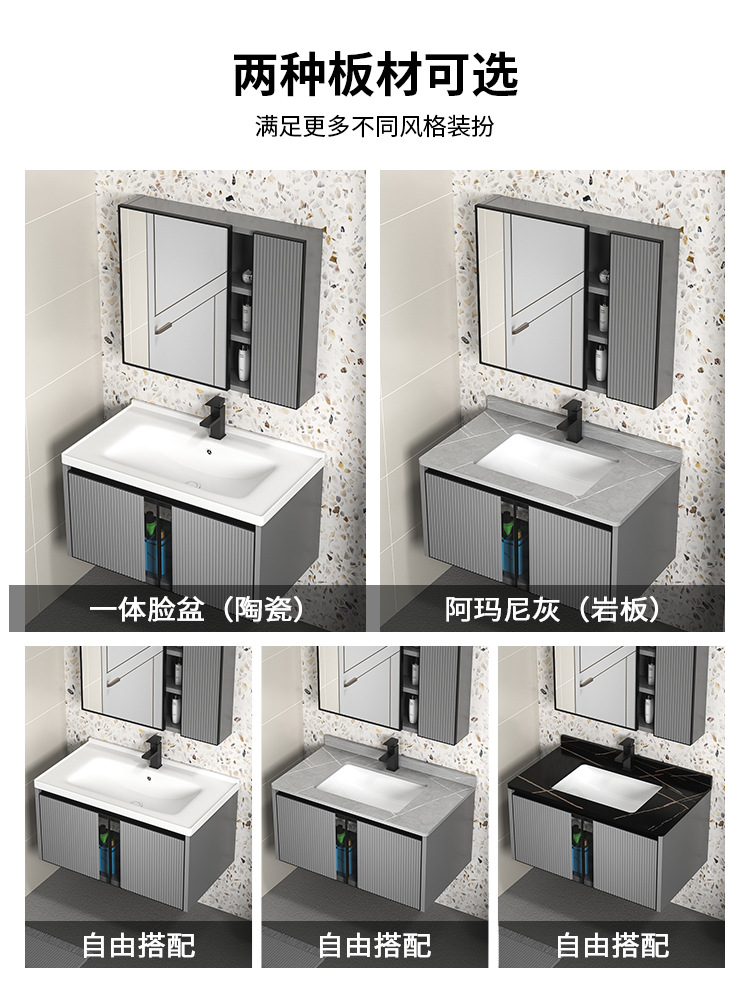 两种板材可选

满足更多不同风格装扮

一体脸盆（陶瓷）

阿玛尼灰（岩板）

自由搭配

自由搭配

自由搭配